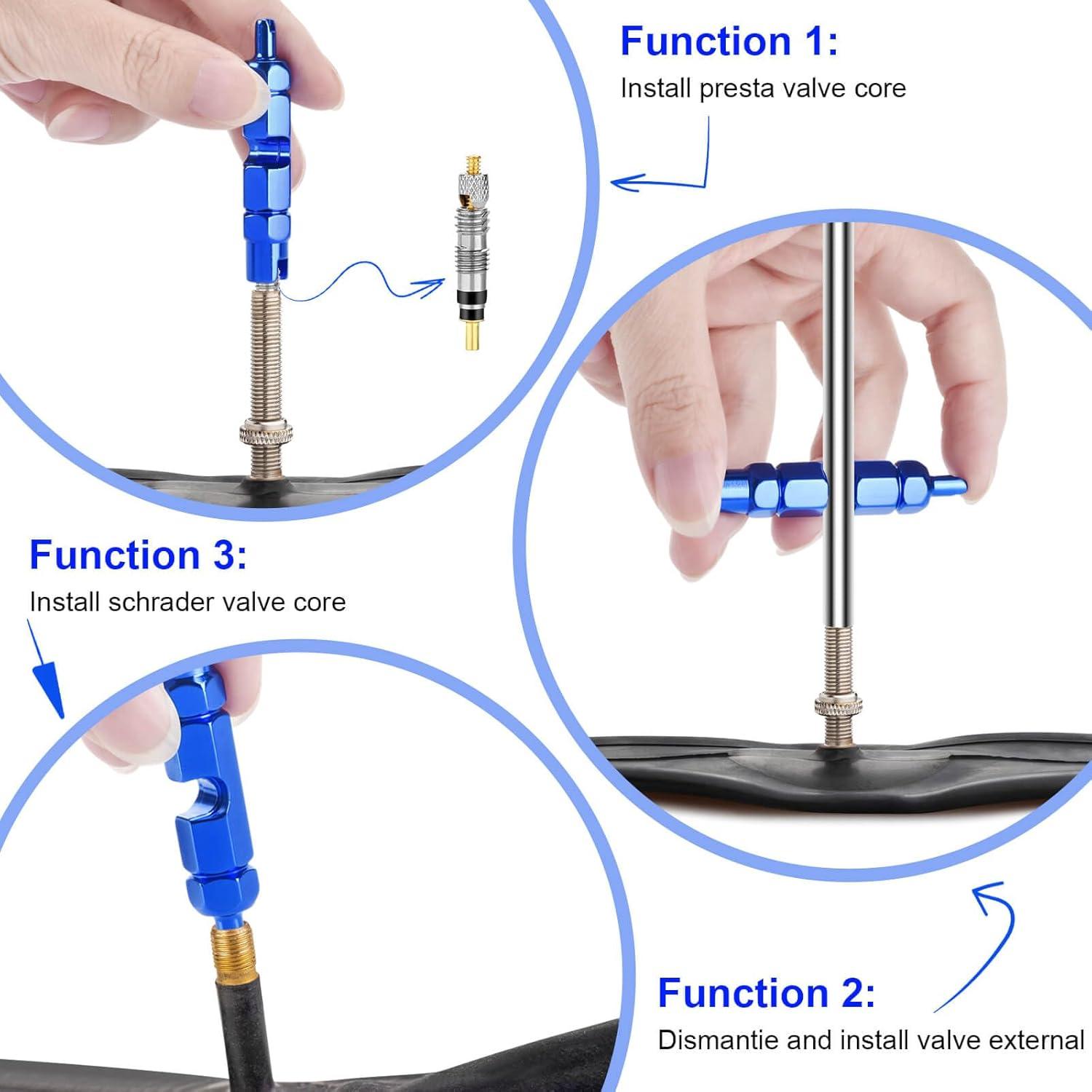 Function 1:
Install presta valve core

Function 3:
Install schrader valve core

Function 2:
Dismantie and install valve external