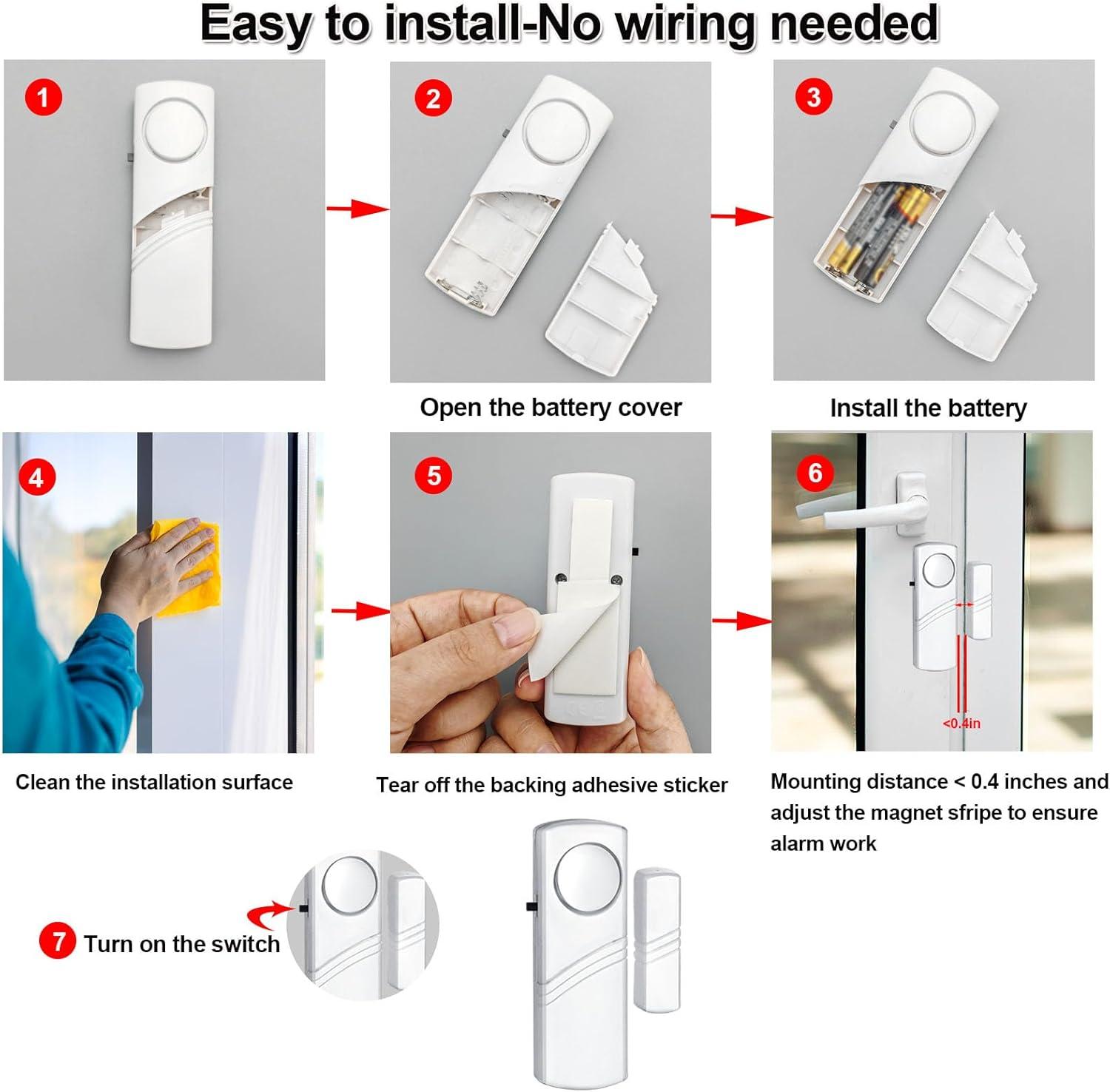 Easy to install-No wiring needed

1

2

3

Open the battery cover

Install the battery

4

5

6

<0.4in

Clean the installation surface

Tear off the backing adhesive sticker

Mounting distance < 0.4 inches and adjust the magnet sfripe to ensure alarm work

7 Turn on the switch