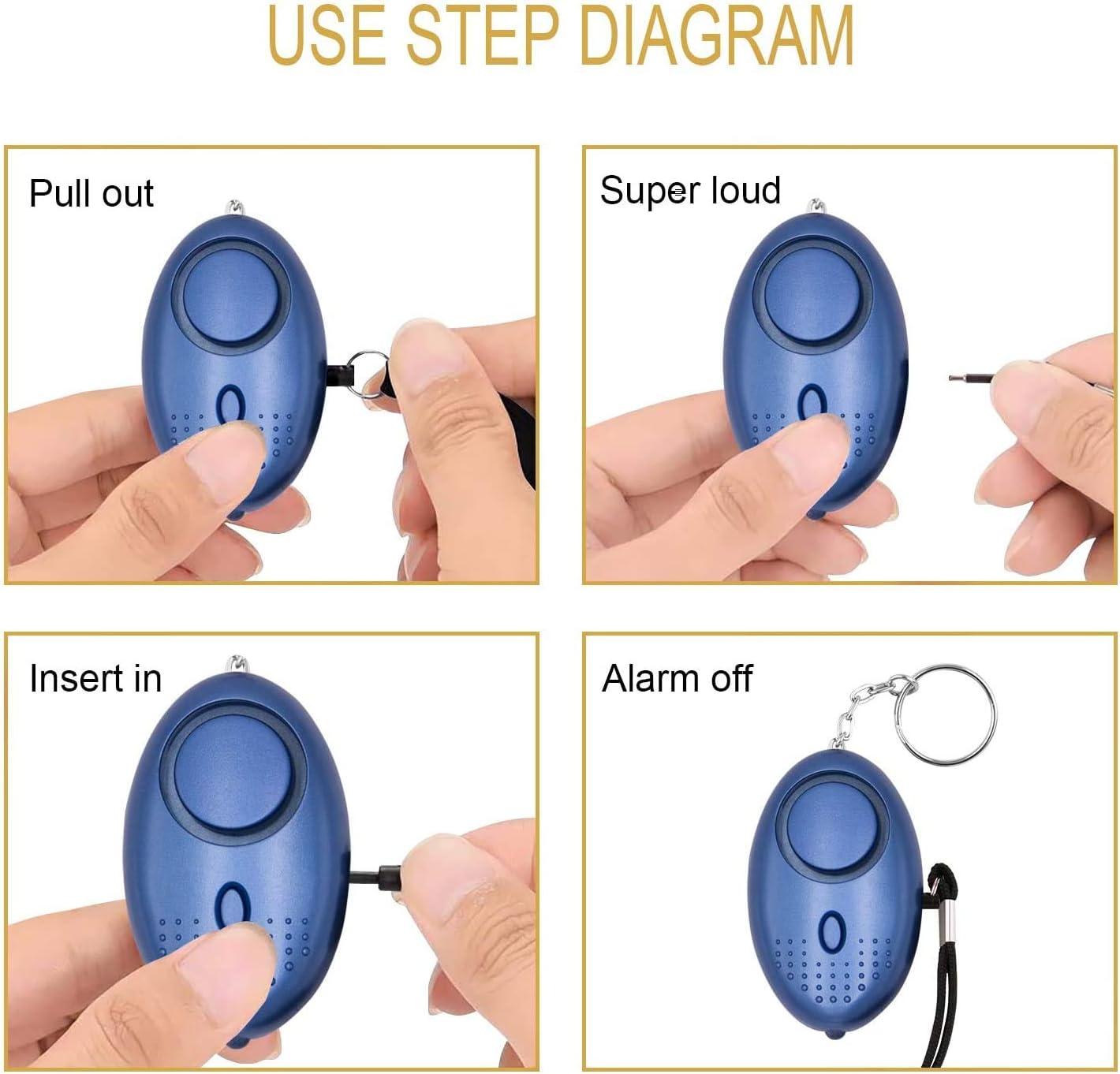 USE STEP DIAGRAM

Pull out

Super loud

Insert in

Alarm off