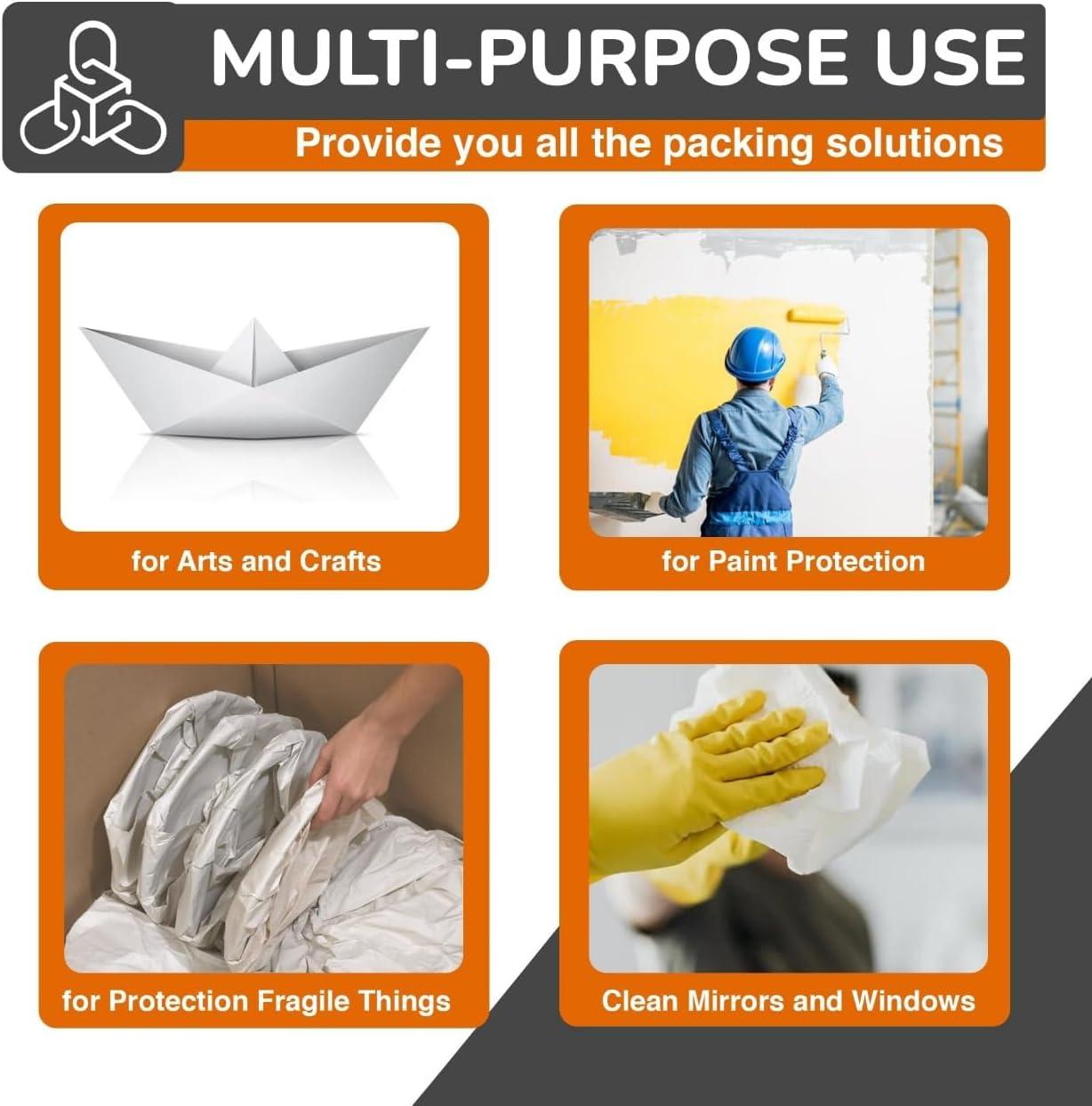 MULTI-PURPOSE USE

Provide you all the packing solutions

for Arts and Crafts

for Paint Protection

for Protection Fragile Things

Clean Mirrors and Windows