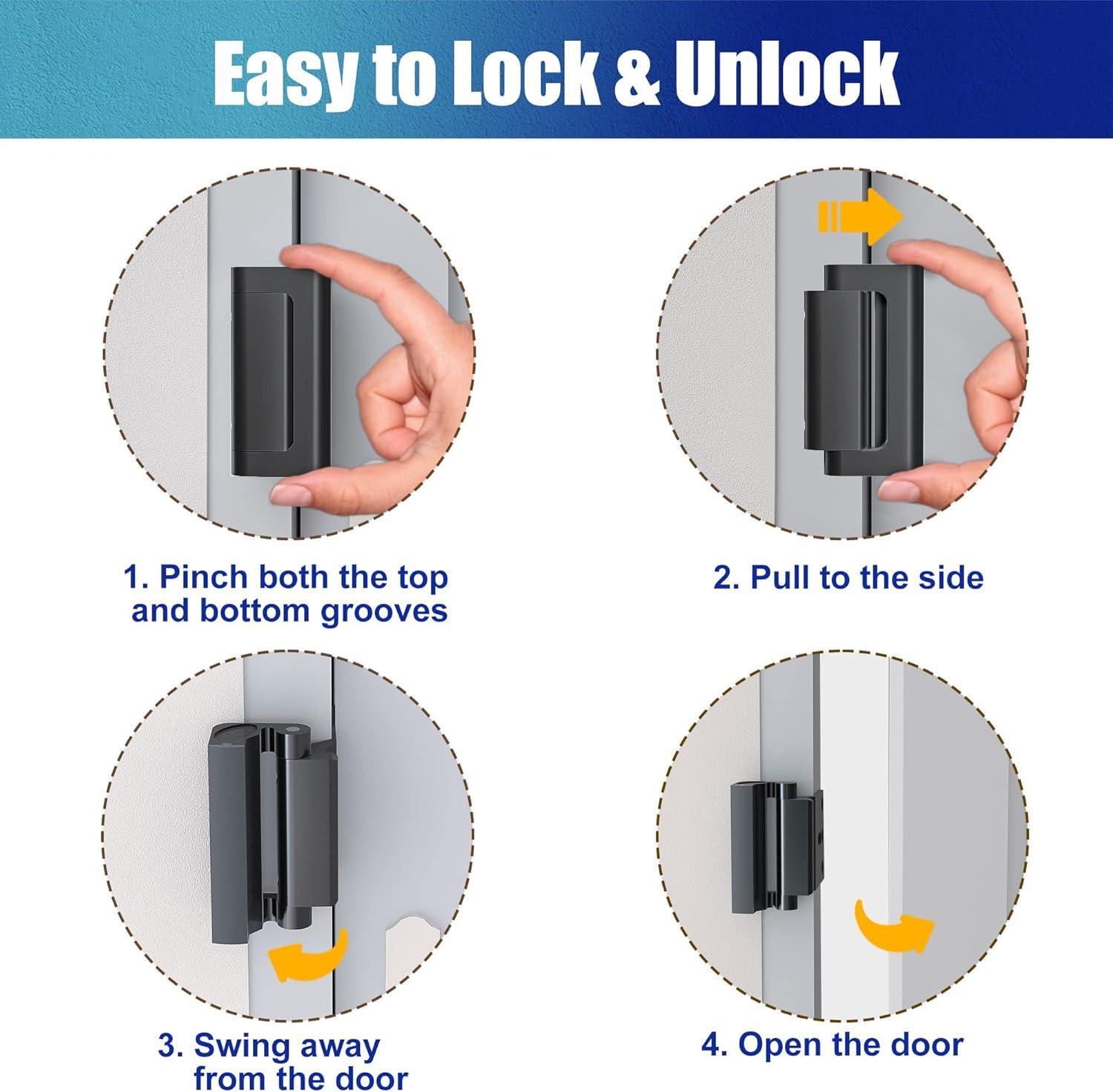 Easy to Lock & Unlock

1. Pinch both the top and bottom grooves

2. Pull to the side

3. Swing away from the door

4. Open the door