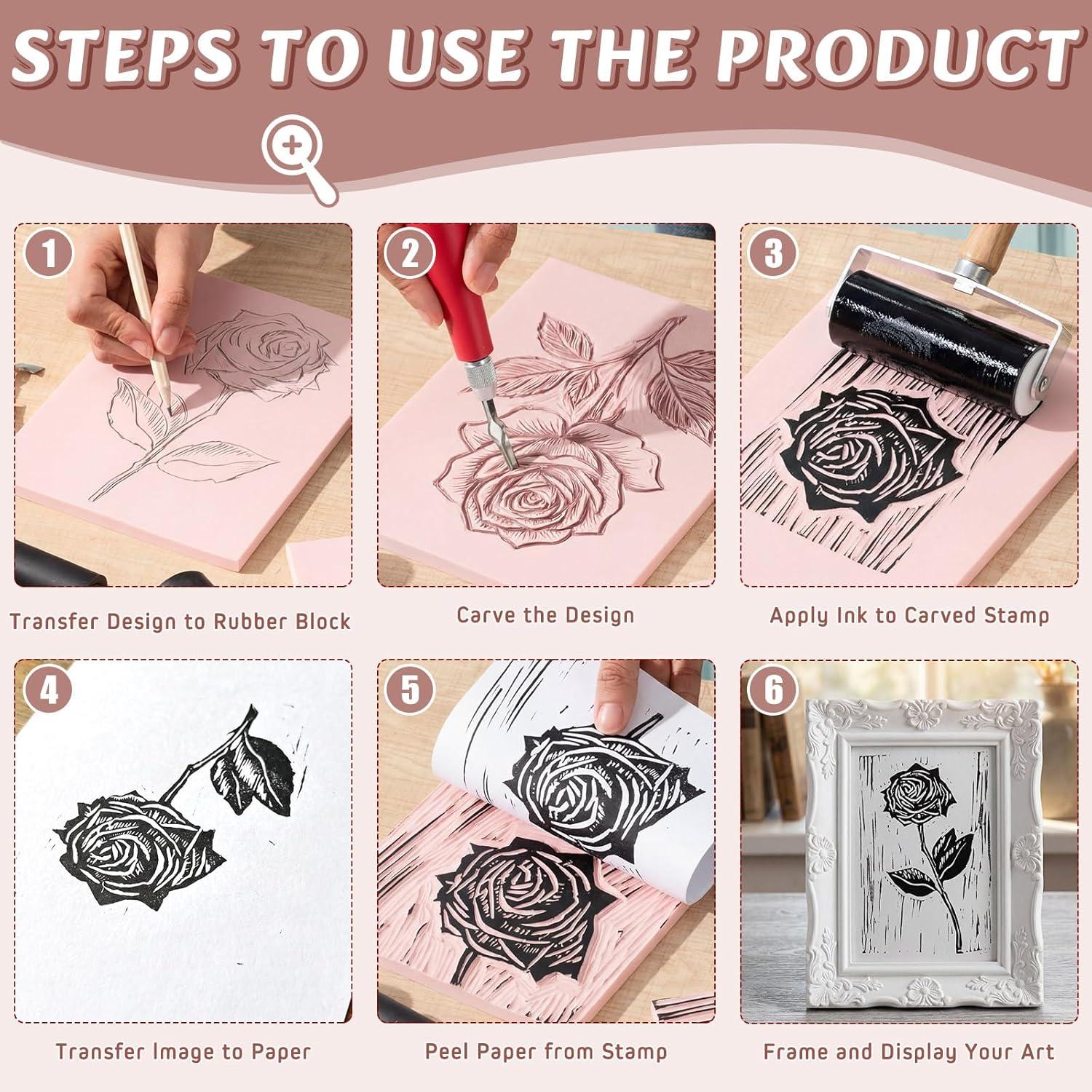 STEPS TO USE THE PRODUCT

1

Transfer Design to Rubber Block

2

Carve the Design

3

Apply Ink to Carved Stamp

4

Transfer Image to Paper

5

Peel Paper from Stamp

6

Frame and Display Your Art