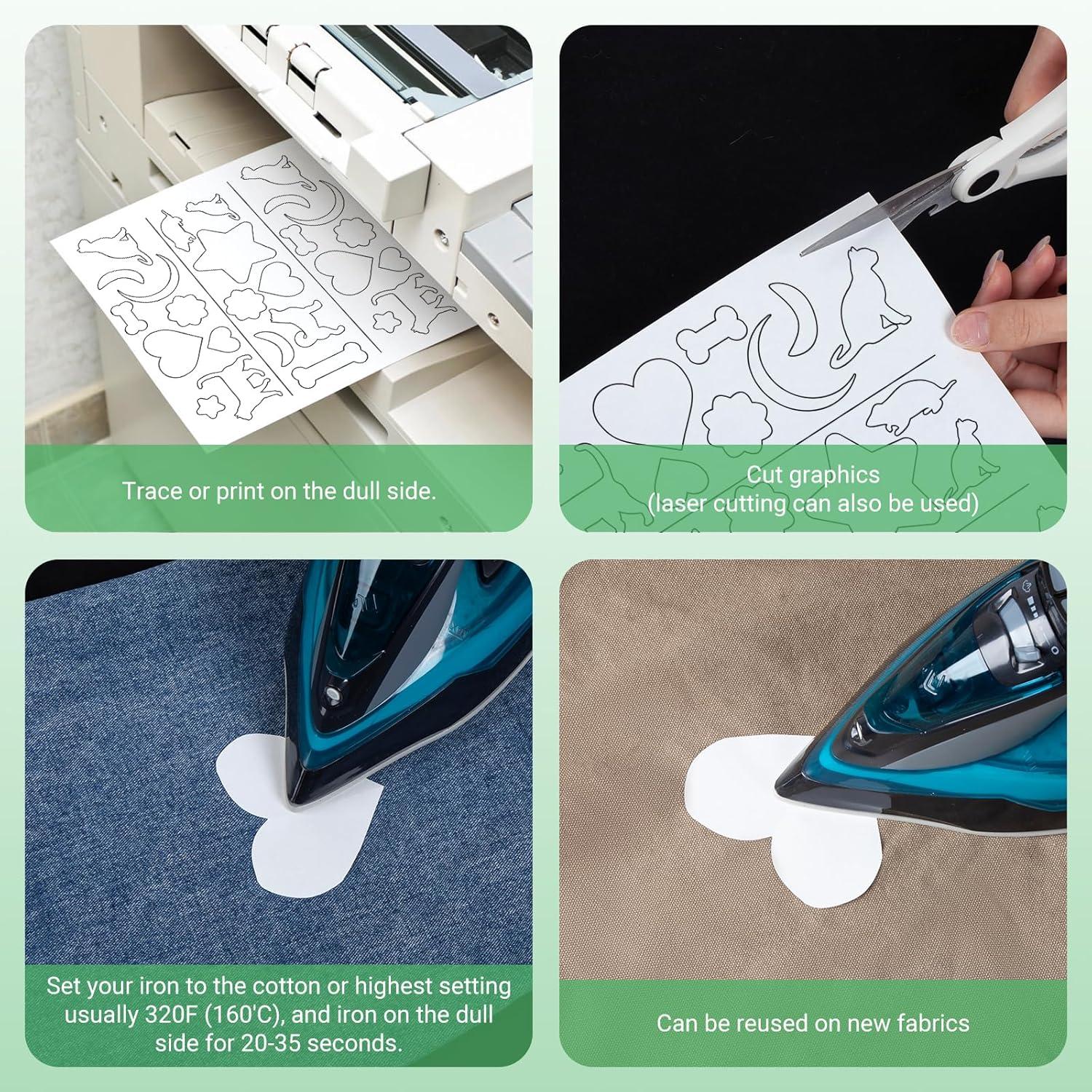 Trace or print on the dull side.

Cut graphics
(laser cutting can also be used)

Set your iron to the cotton or highest setting usually 320F (160'C), and iron on the dull side for 20-35 seconds.

Can be reused on new fabrics