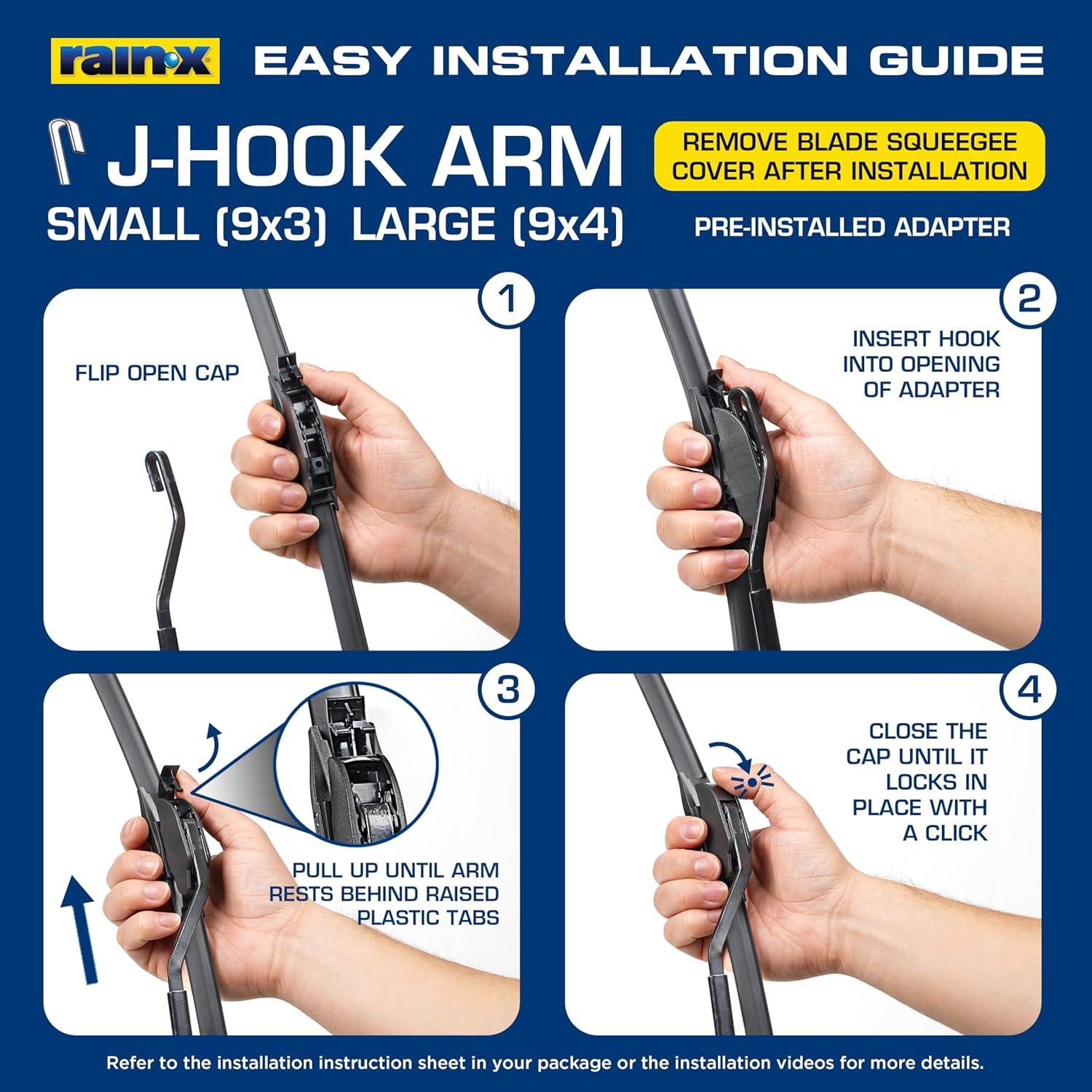 rain·x EASY INSTALLATION GUIDE

J-HOOK ARM

SMALL (9x3) LARGE (9x4)

REMOVE BLADE SQUEEGEE COVER AFTER INSTALLATION

PRE-INSTALLED ADAPTER

1

FLIP OPEN CAP

2

INSERT HOOK INTO OPENING OF ADAPTER

3

PULL UP UNTIL ARM RESTS BEHIND RAISED PLASTIC TABS

4

CLOSE THE CAP UNTIL IT LOCKS IN PLACE WITH A CLICK

Refer to the installation instruction sheet in your package or the installation videos for more details.