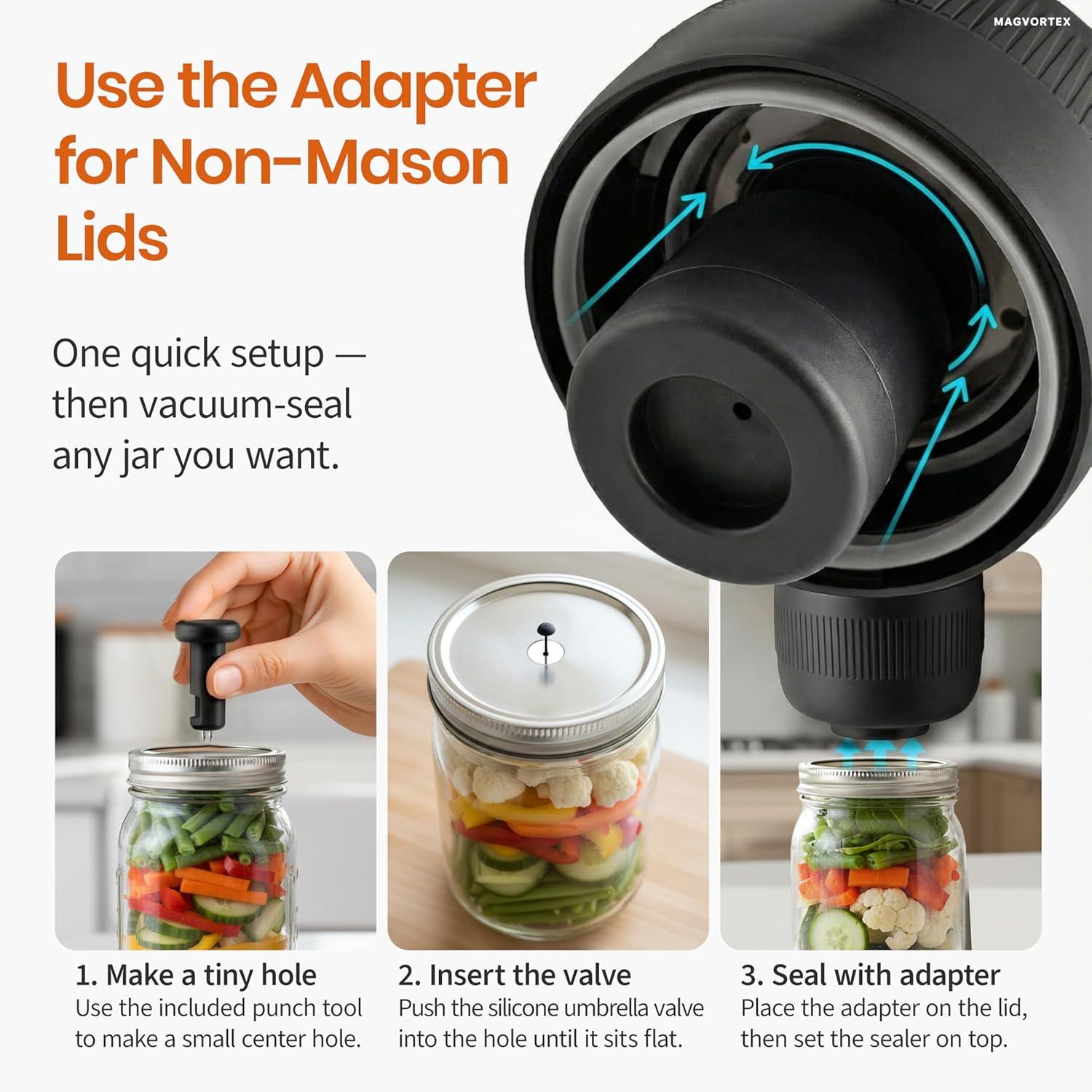 MAGVORTEX

Use the Adapter for Non-Mason Lids

One quick setup — then vacuum-seal any jar you want.

1. Make a tiny hole
Use the included punch tool to make a small center hole.

2. Insert the valve
Push the silicone umbrella valve into the hole until it sits flat.

3. Seal with adapter
Place the adapter on the lid, then set the sealer on top.