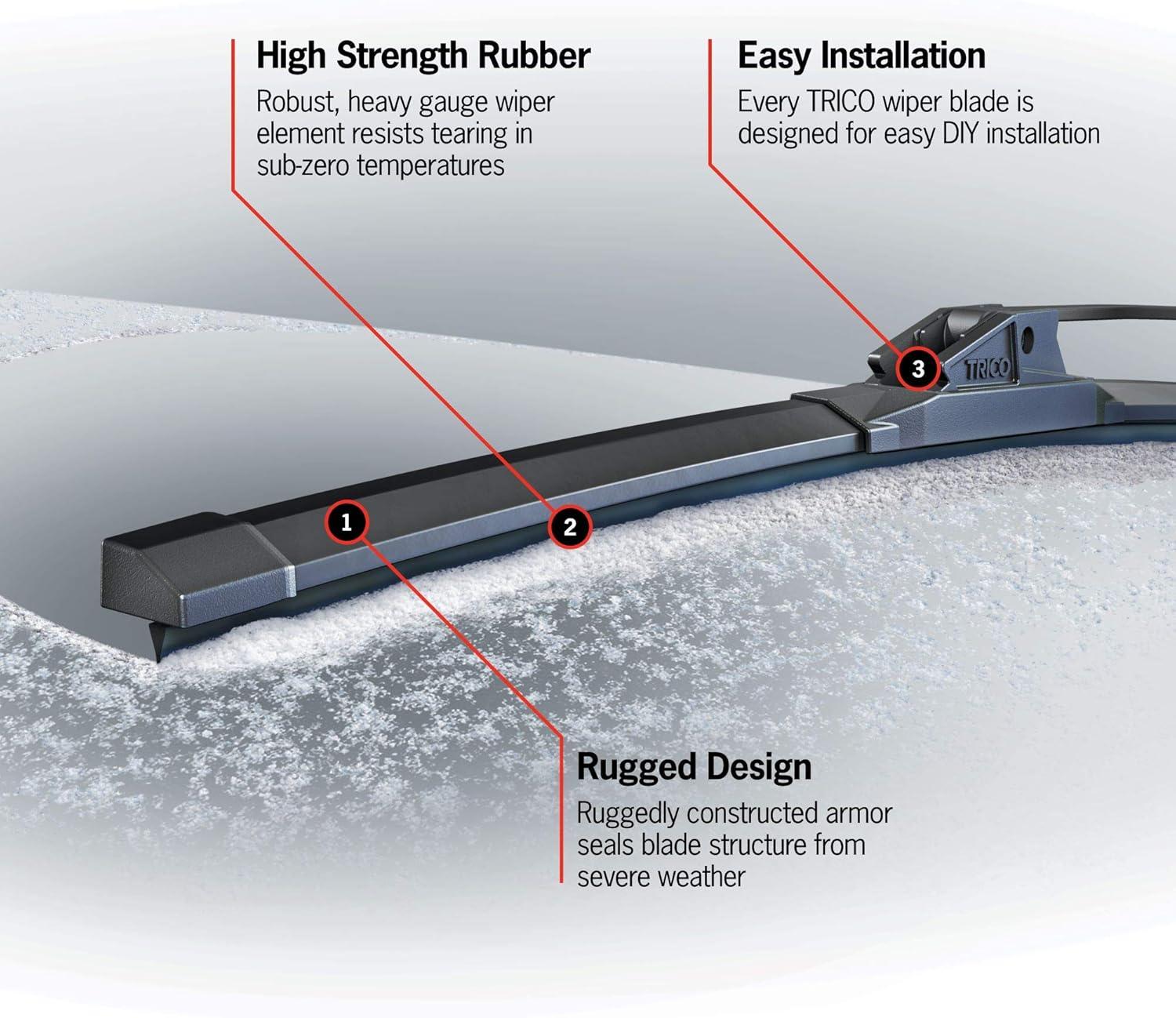 High Strength Rubber
Robust, heavy gauge wiper element resists tearing in sub-zero temperatures

Easy Installation
Every TRICO wiper blade is designed for easy DIY installation

3

TRICO

1

2

Rugged Design
Ruggedly constructed armor seals blade structure from severe weather