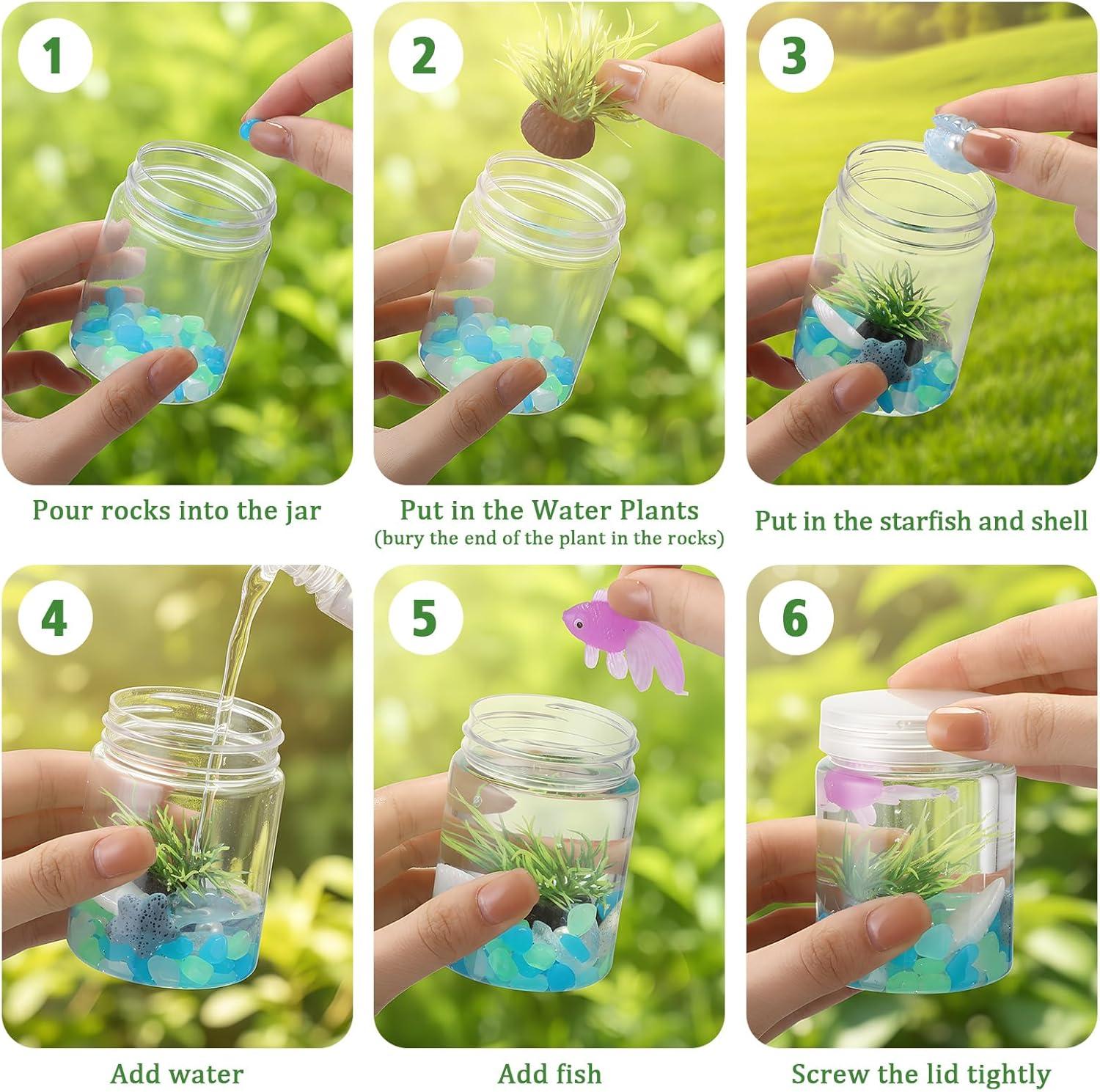 1

Pour rocks into the jar

2

Put in the Water Plants
(bury the end of the plant in the rocks)

3

Put in the starfish and shell

4

Add water

5

Add fish

6

Screw the lid tightly