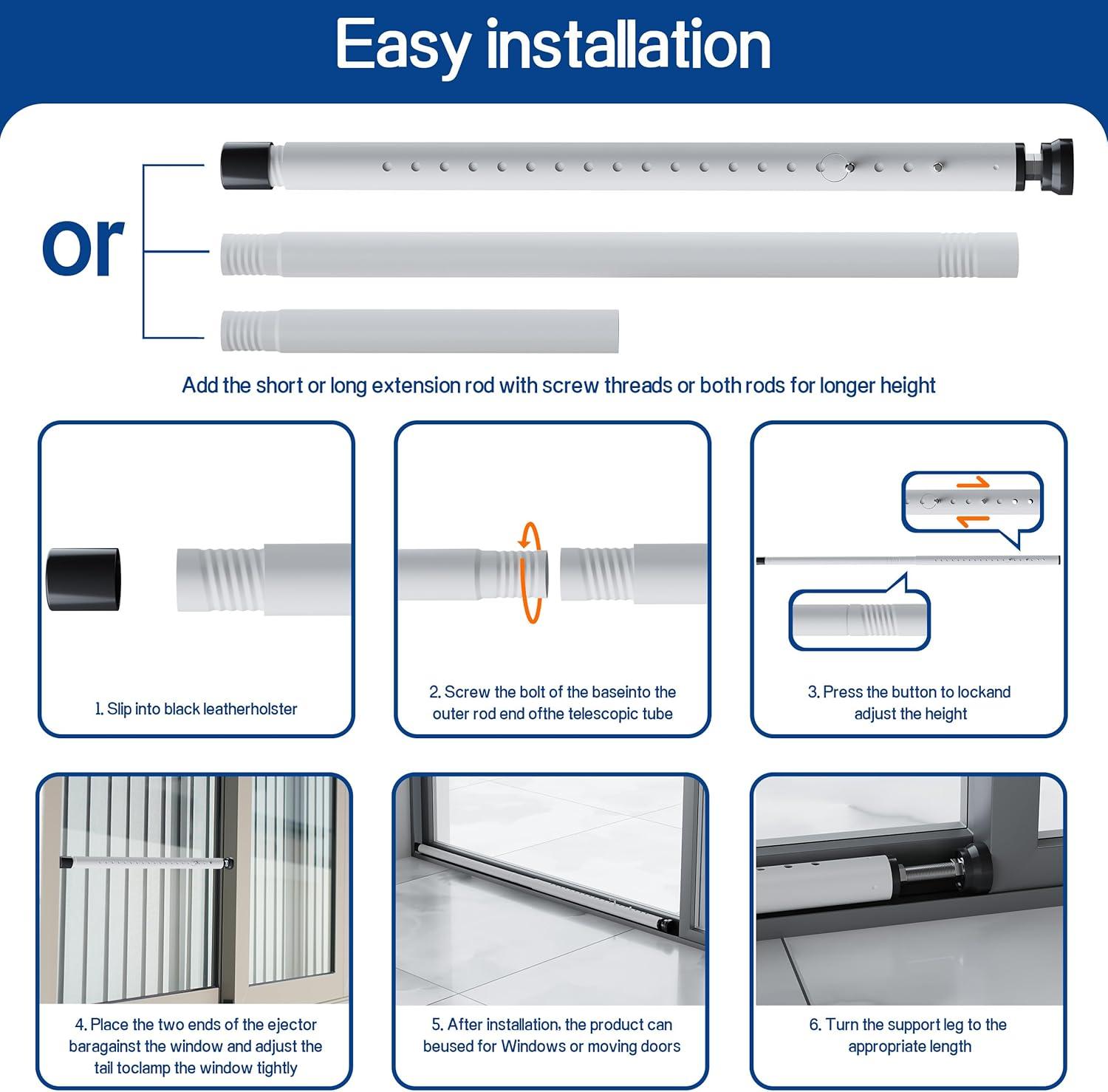 Easy installation

or

Add the short or long extension rod with screw threads or both rods for longer height

1. Slip into black leatherholster

2. Screw the bolt of the baseinto the outer rod end ofthe telescopic tube

3. Press the button to lockand adjust the height

4. Place the two ends of the ejector baragainst the window and adjust the tail toclamp the window tightly

5. After installation, the product can beused for Windows or moving doors

6. Turn the support leg to the appropriate length