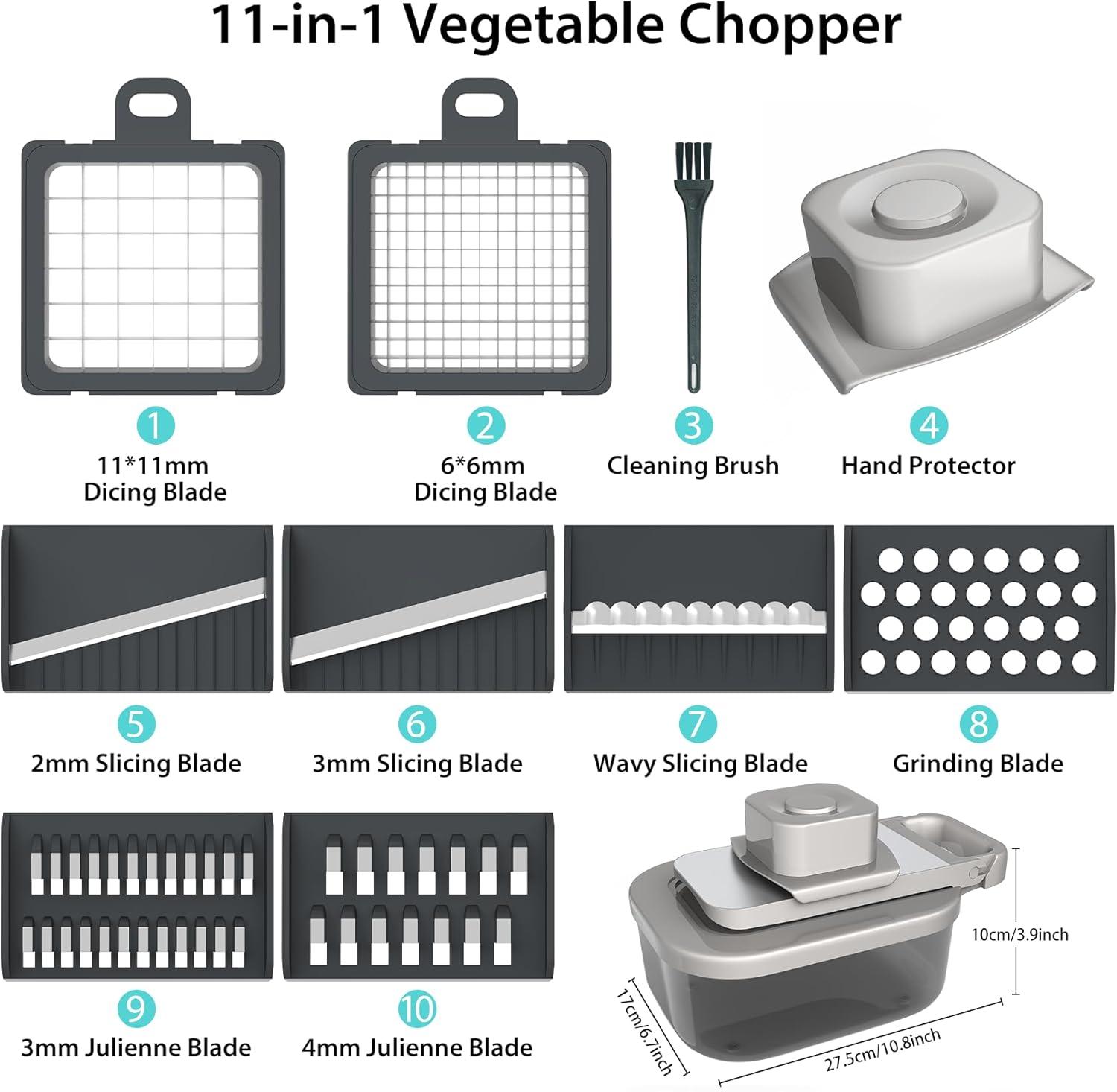 11-in-1 Vegetable Chopper

1
11*11mm
Dicing Blade

2
6*6mm
Dicing Blade

3
Cleaning Brush

4
Hand Protector

5
2mm Slicing Blade

6
3mm Slicing Blade

7
Wavy Slicing Blade

8
Grinding Blade

9
3mm Julienne Blade

10
4mm Julienne Blade

10cm/3.9inch

17cm/6.7inch

27.5cm/10.8inch