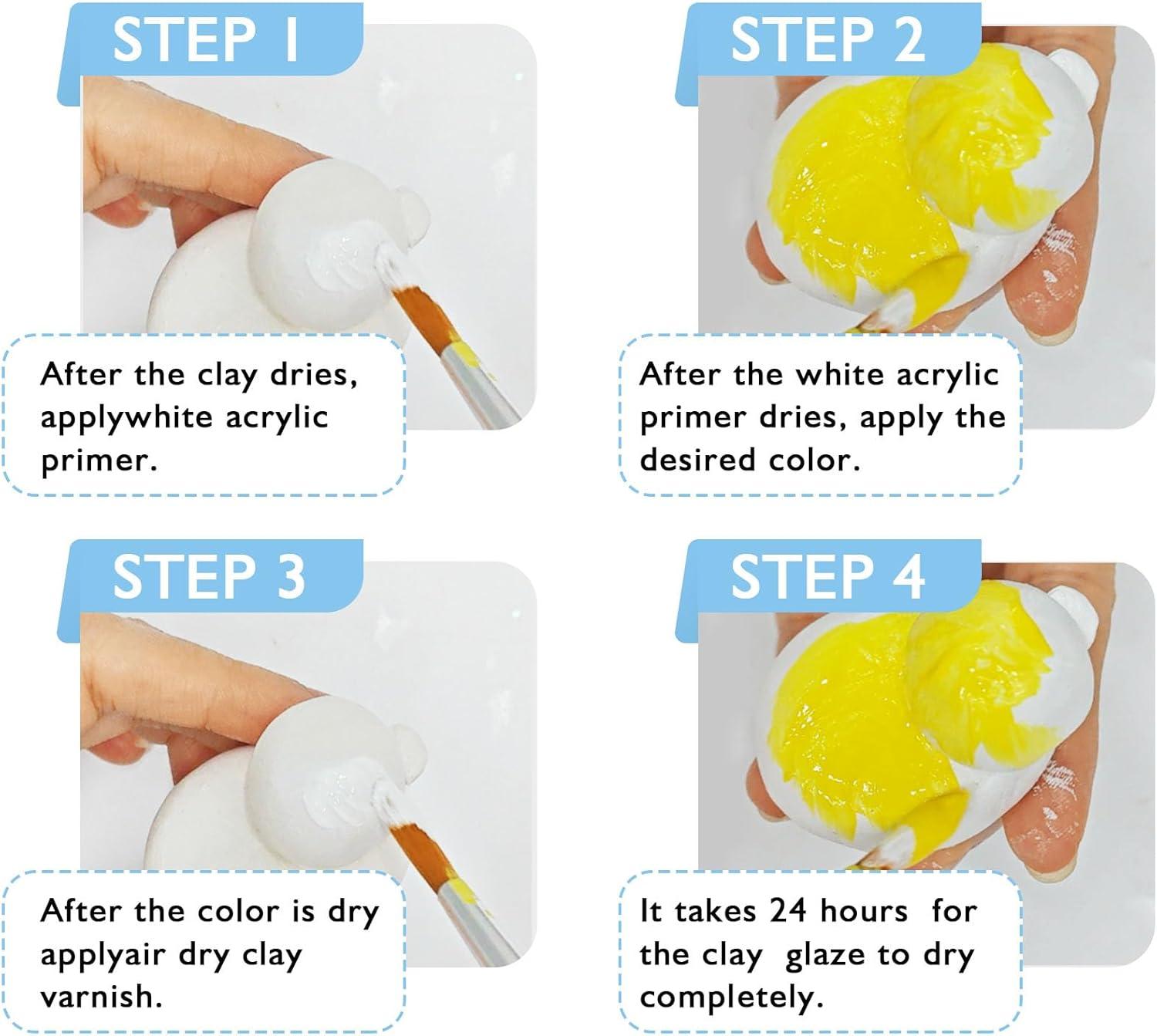 STEP 1

After the clay dries, applywhite acrylic primer.

STEP 2

After the white acrylic primer dries, apply the desired color.

STEP 3

After the color is dry applyair dry clay varnish.

STEP 4

It takes 24 hours for the clay glaze to dry completely.