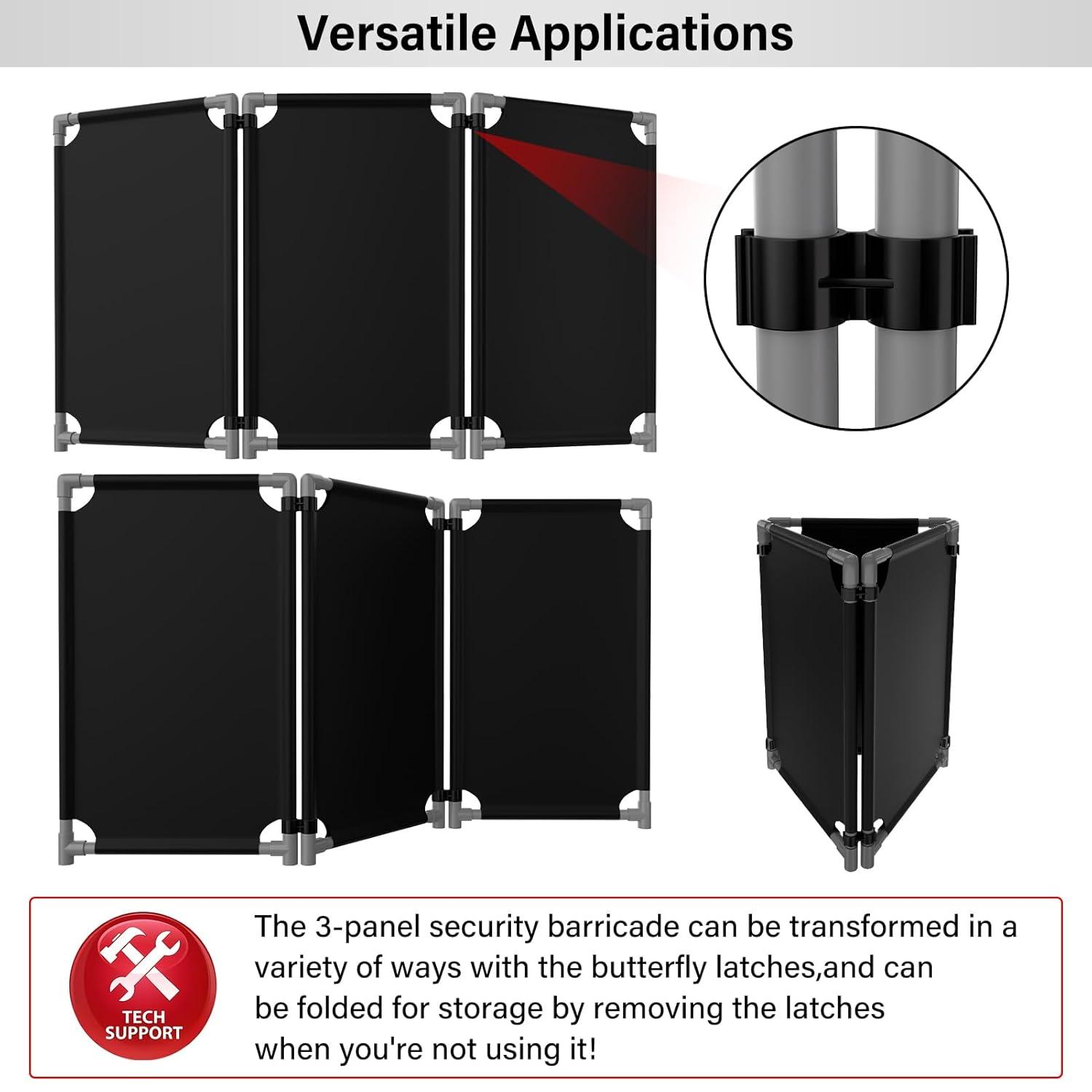 Versatile Applications

TECH SUPPORT

The 3-panel security barricade can be transformed in a variety of ways with the butterfly latches,and can be folded for storage by removing the latches when you're not using it!