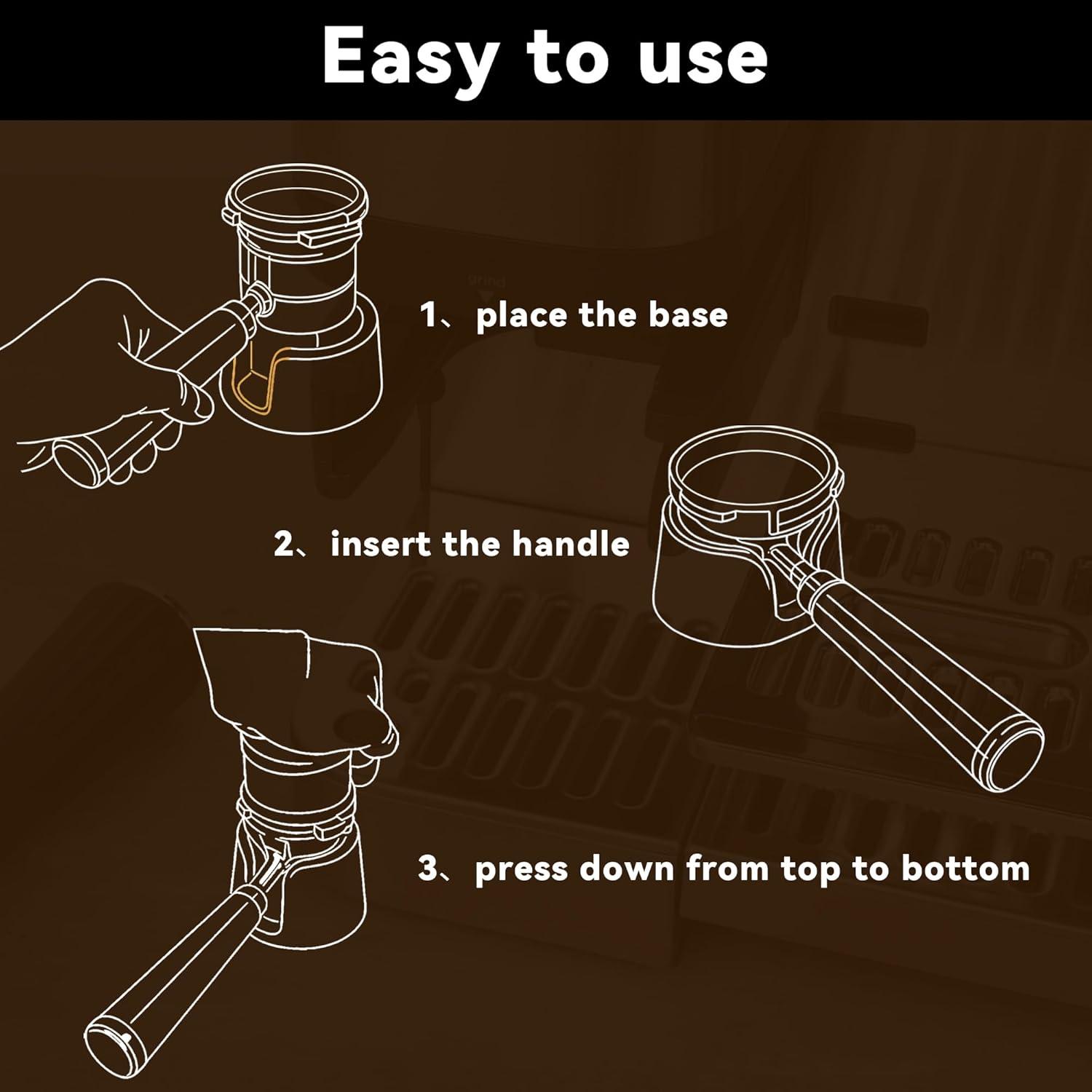 Easy to use

1、place the base

2、insert the handle

3、press down from top to bottom