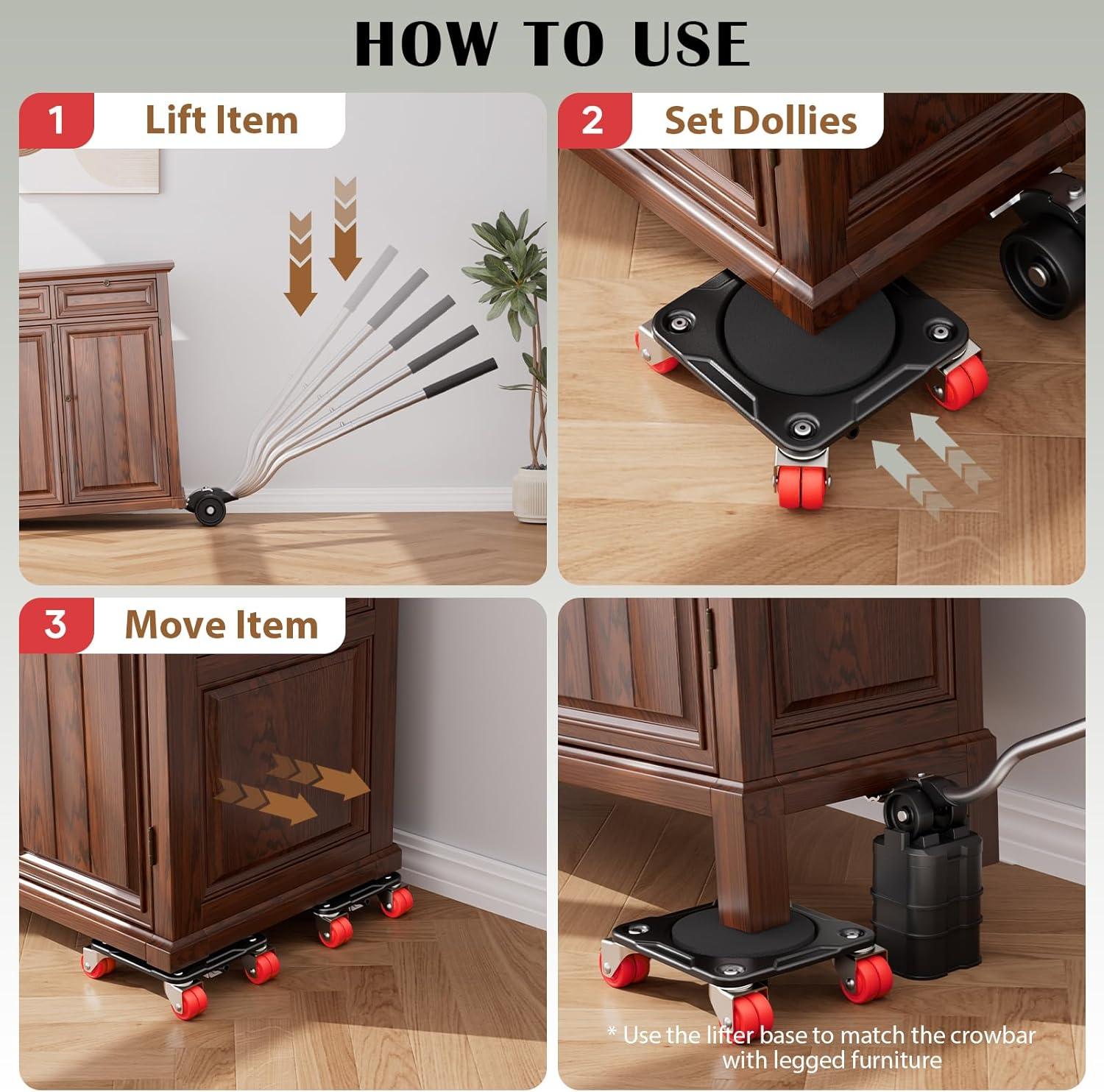 HOW TO USE

1 Lift Item

2 Set Dollies

3 Move Item

* Use the lifter base to match the crowbar with legged furniture