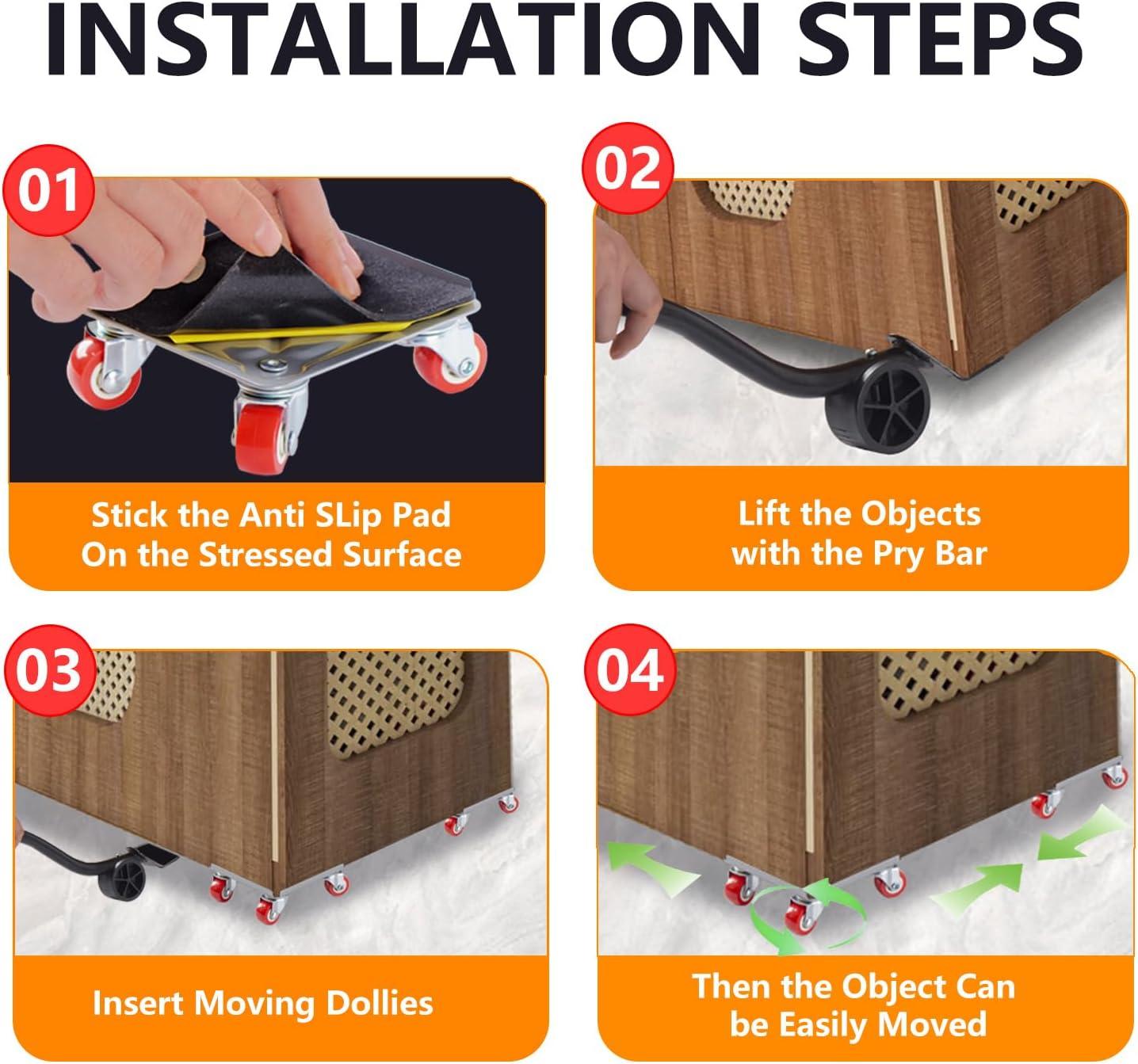 INSTALLATION STEPS

01

Stick the Anti SLip Pad On the Stressed Surface

02

Lift the Objects with the Pry Bar

03

Insert Moving Dollies

04

Then the Object Can be Easily Moved