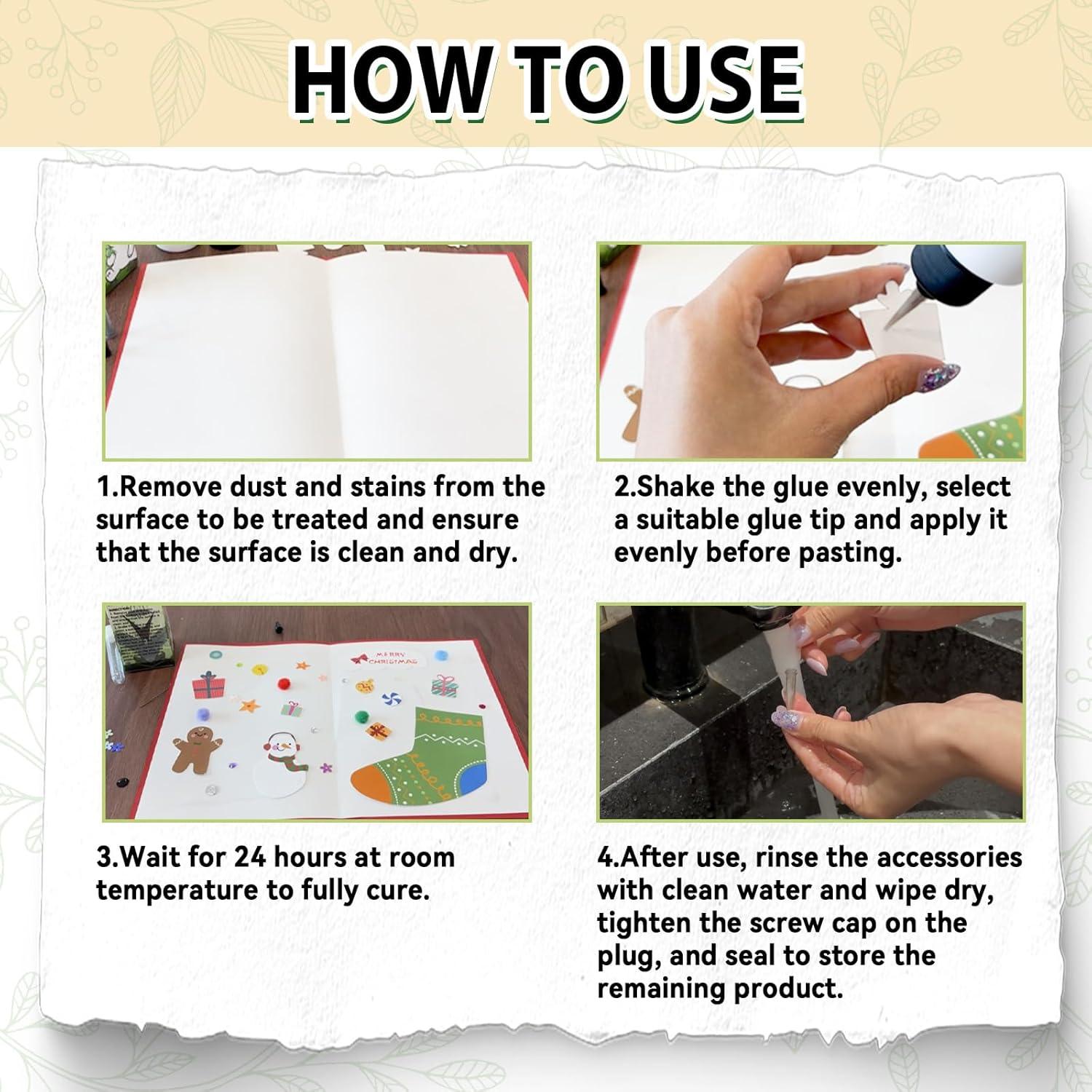 HOW TO USE

1.Remove dust and stains from the surface to be treated and ensure that the surface is clean and dry.

2.Shake the glue evenly, select a suitable glue tip and apply it evenly before pasting.

MERRY CHRISTMAS

3.Wait for 24 hours at room temperature to fully cure.

4.After use, rinse the accessories with clean water and wipe dry, tighten the screw cap on the plug, and seal to store the remaining product.