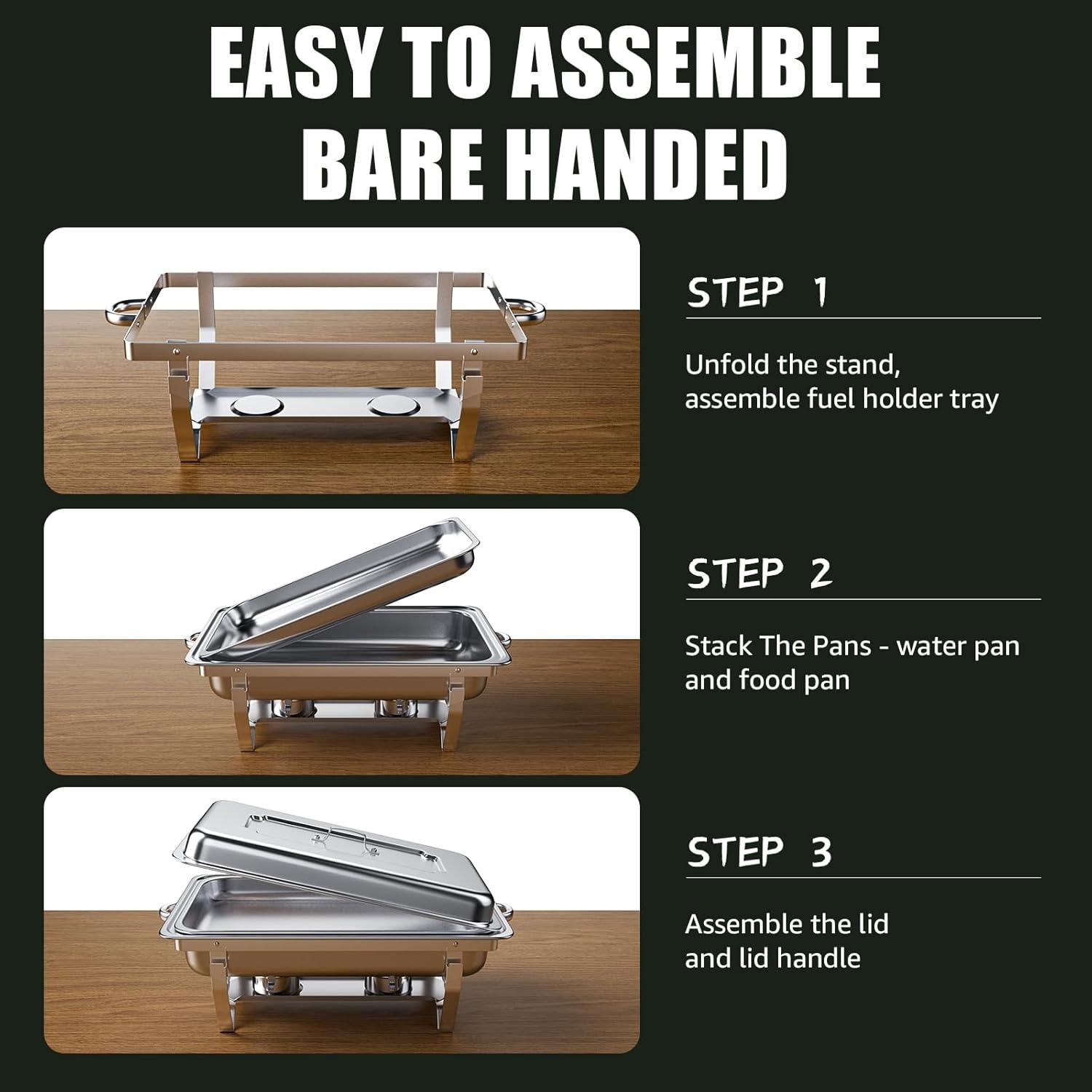 EASY TO ASSEMBLE BARE HANDED

STEP 1

Unfold the stand, assemble fuel holder tray

STEP 2

Stack The Pans - water pan and food pan

STEP 3

Assemble the lid and lid handle