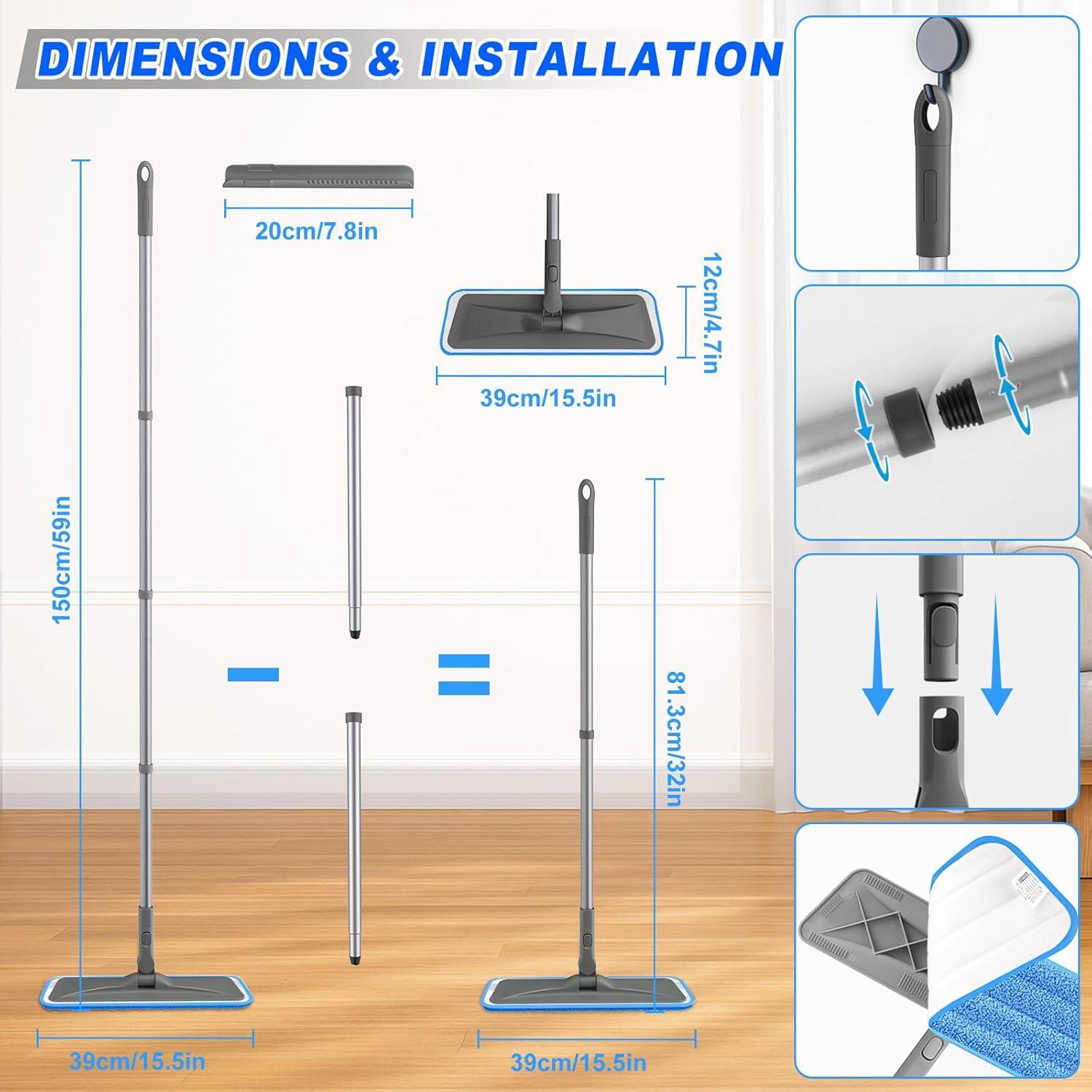 DIMENSIONS & INSTALLATION

20cm/7.8in

12cm/4.7in

39cm/15.5in

150cm/59in

81.3cm/32in

39cm/15.5in

39cm/15.5in