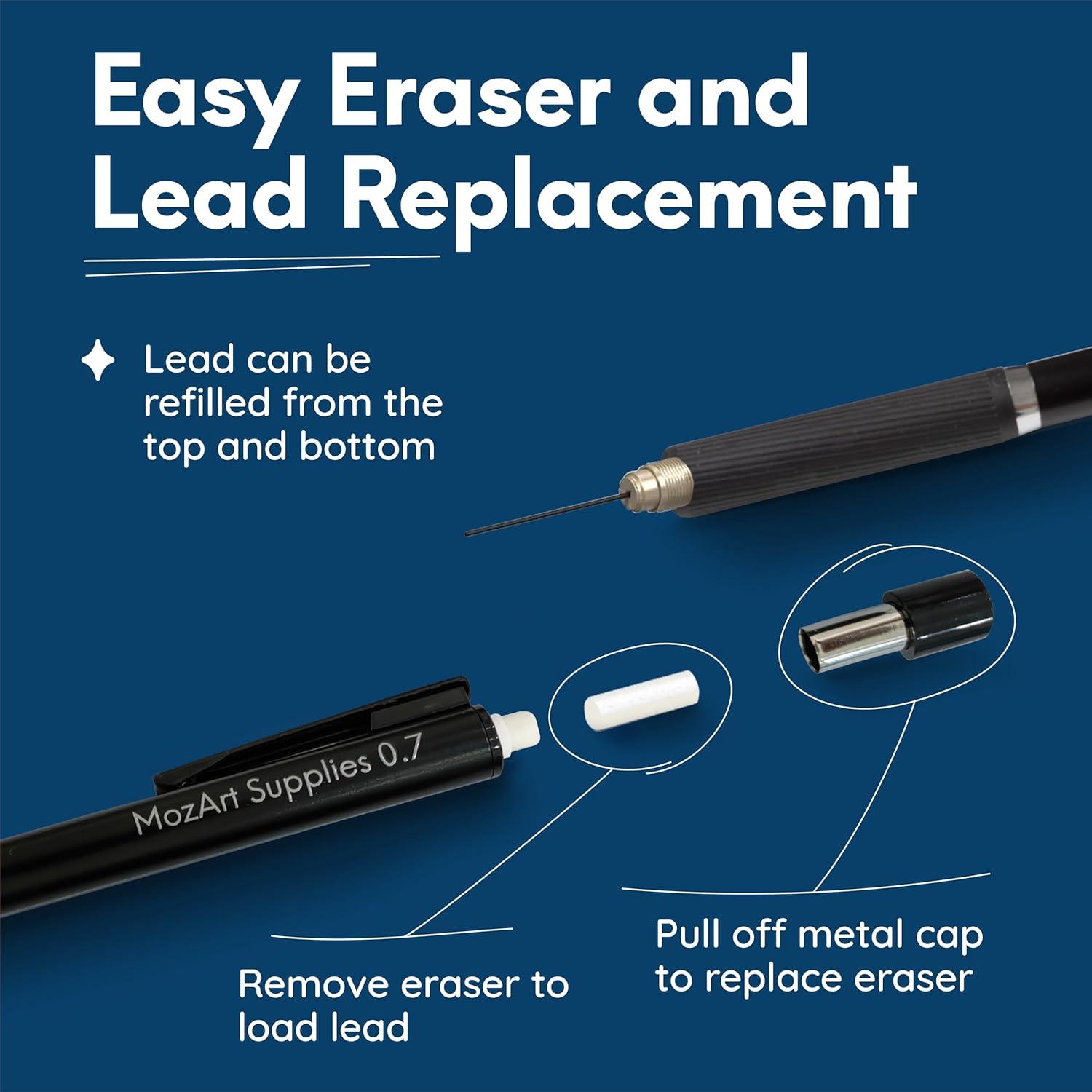 Easy Eraser and Lead Replacement

Lead can be refilled from the top and bottom

MozArt Supplies 0.7

Remove eraser to load lead

Pull off metal cap to replace eraser