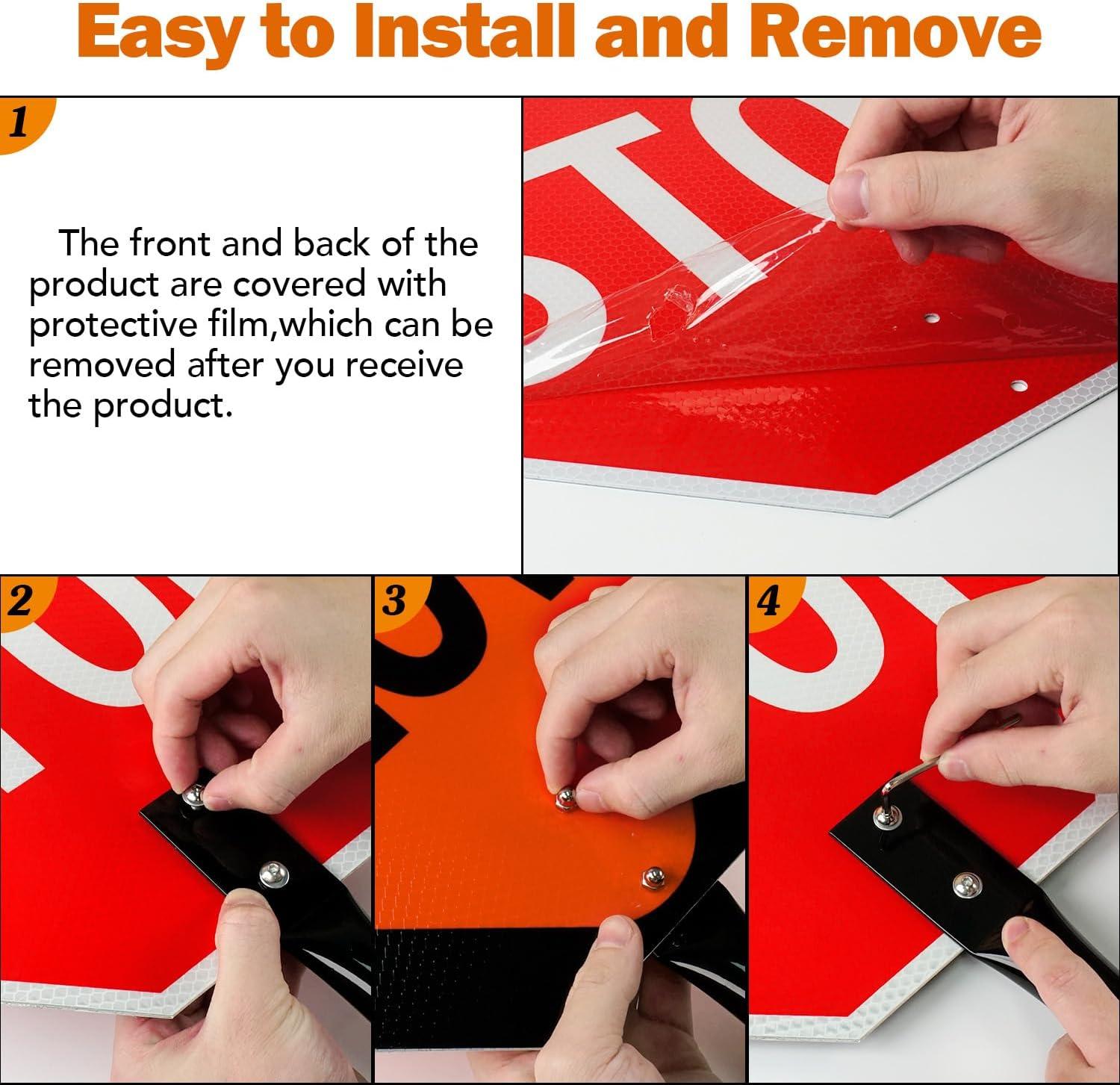 Easy to Install and Remove

1

The front and back of the product are covered with protective film,which can be removed after you receive the product.

2

3

4