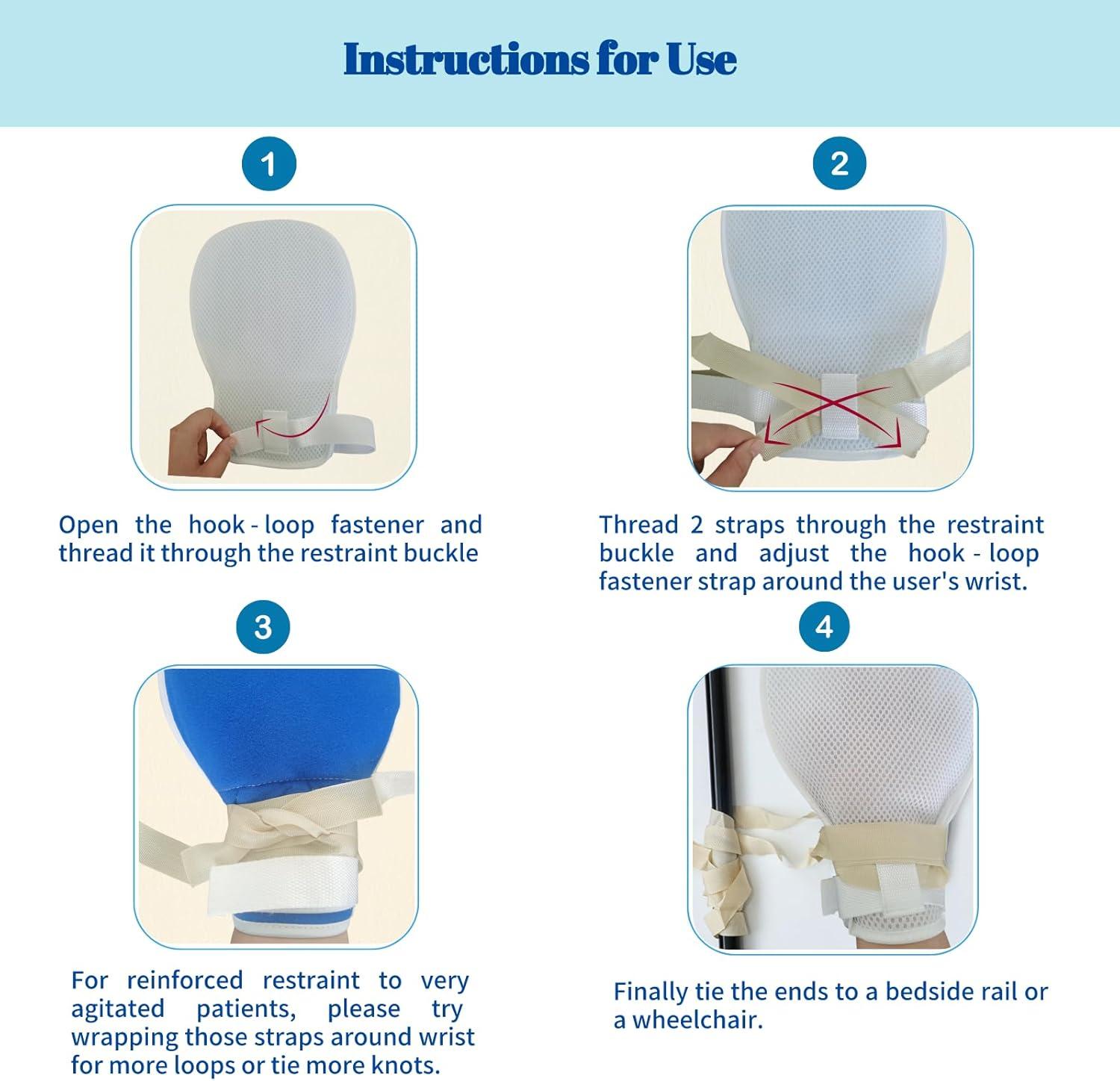 Instructions for Use

1

Open the hook - loop fastener and thread it through the restraint buckle

2

Thread 2 straps through the restraint buckle and adjust the hook - loop fastener strap around the user's wrist.

3

For reinforced restraint to very agitated patients, please try wrapping those straps around wrist for more loops or tie more knots.

4

Finally tie the ends to a bedside rail or a wheelchair.