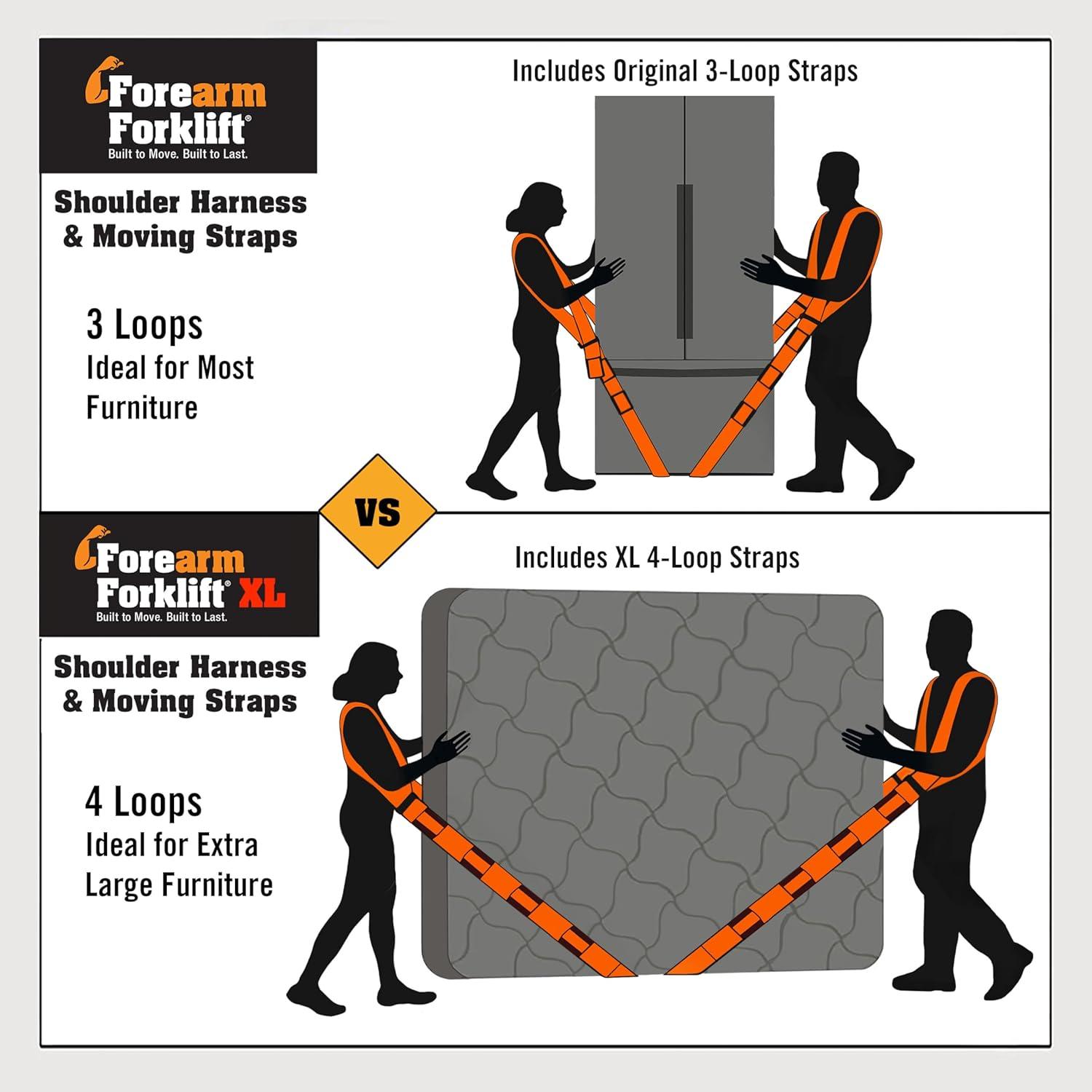 Forearm Forklift®
Built to Move. Built to Last.

Shoulder Harness & Moving Straps

3 Loops
Ideal for Most Furniture

Includes Original 3-Loop Straps

VS

Forearm Forklift® XL
Built to Move. Built to Last.

Shoulder Harness & Moving Straps

4 Loops
Ideal for Extra Large Furniture

Includes XL 4-Loop Straps