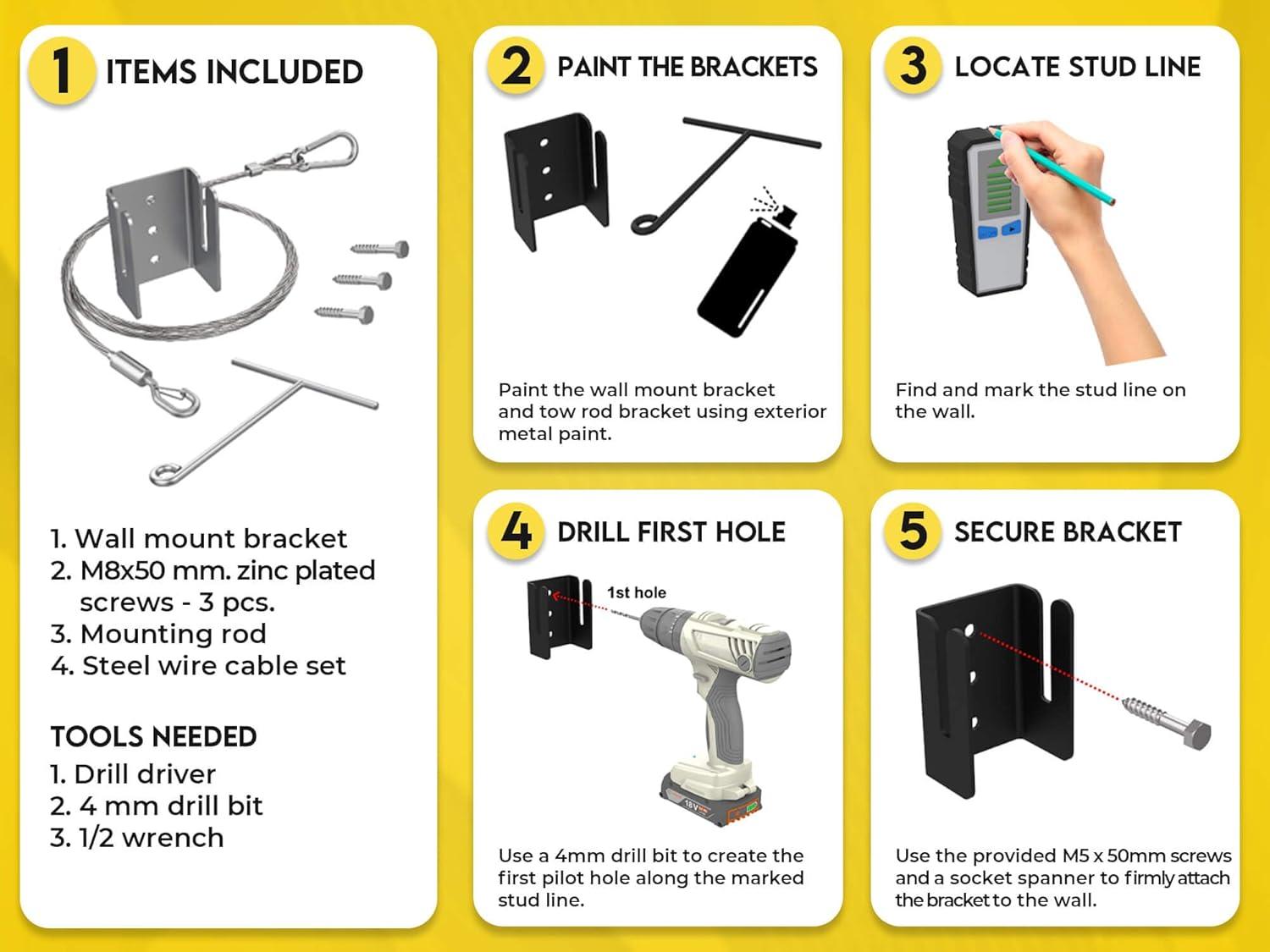 1 ITEMS INCLUDED

1. Wall mount bracket
2. M8x50 mm. zinc plated screws - 3 pcs.
3. Mounting rod
4. Steel wire cable set

TOOLS NEEDED
1. Drill driver
2. 4 mm drill bit
3. 1/2 wrench

2 PAINT THE BRACKETS

Paint the wall mount bracket and tow rod bracket using exterior metal paint.

3 LOCATE STUD LINE

Find and mark the stud line on the wall.

4 DRILL FIRST HOLE

1st hole

18V

Use a 4mm drill bit to create the first pilot hole along the marked stud line.

5 SECURE BRACKET

Use the provided M5 x 50mm screws and a socket spanner to firmly attach the bracket to the wall.