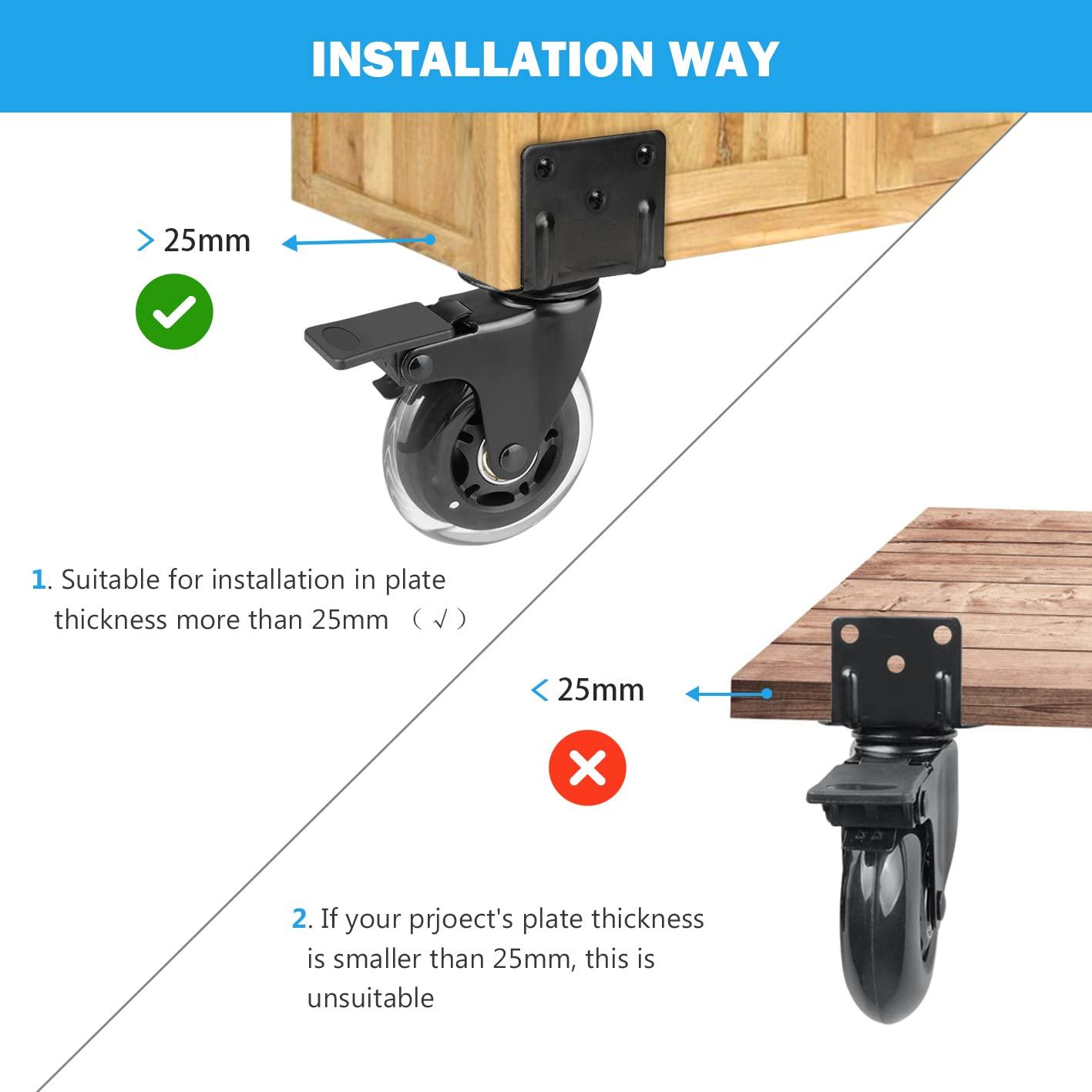 INSTALLATION WAY

> 25mm

1. Suitable for installation in plate thickness more than 25mm （√）

< 25mm

2. If your prjoect's plate thickness is smaller than 25mm, this is unsuitable