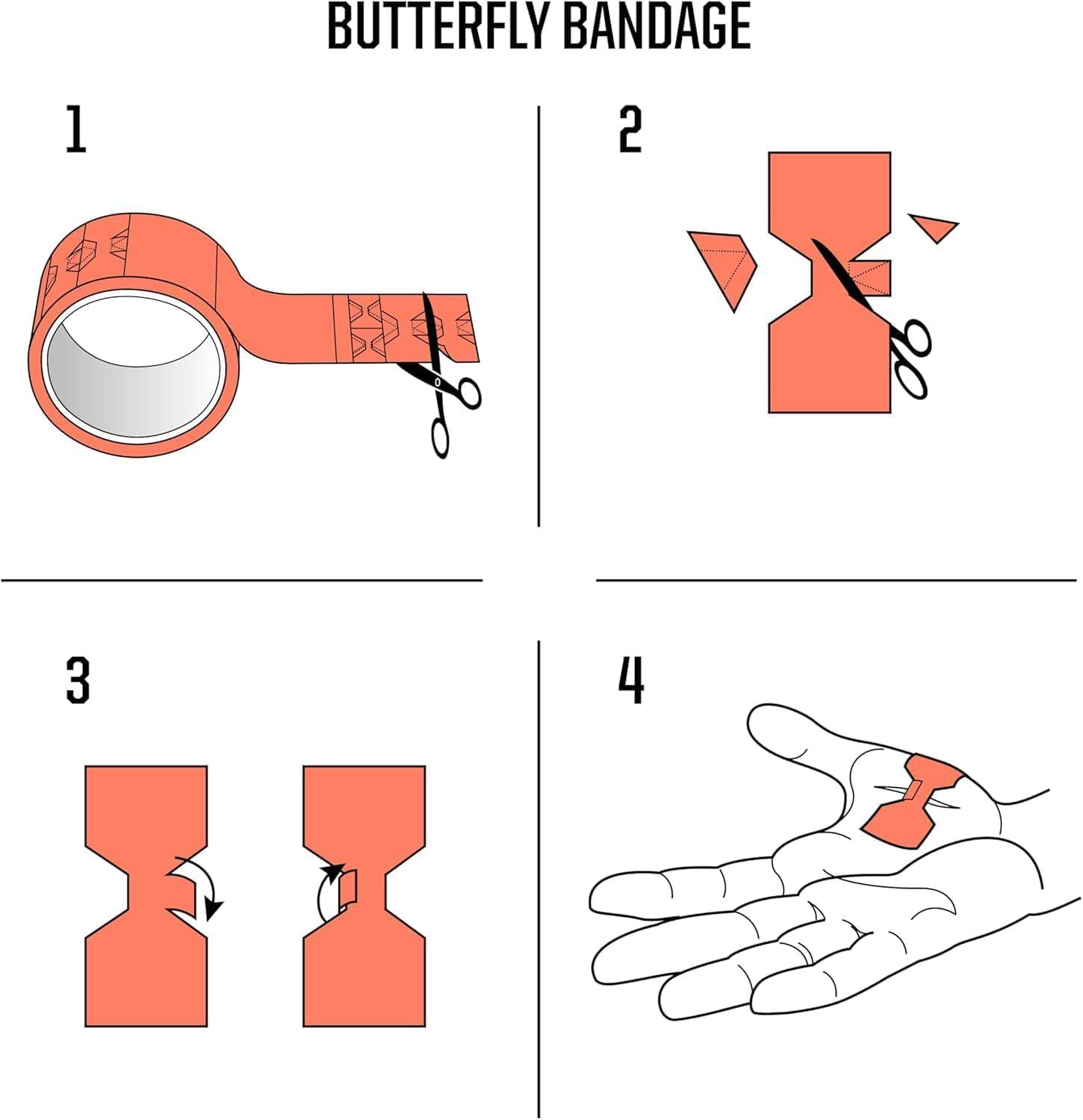 BUTTERFLY BANDAGE

1

2

3

4