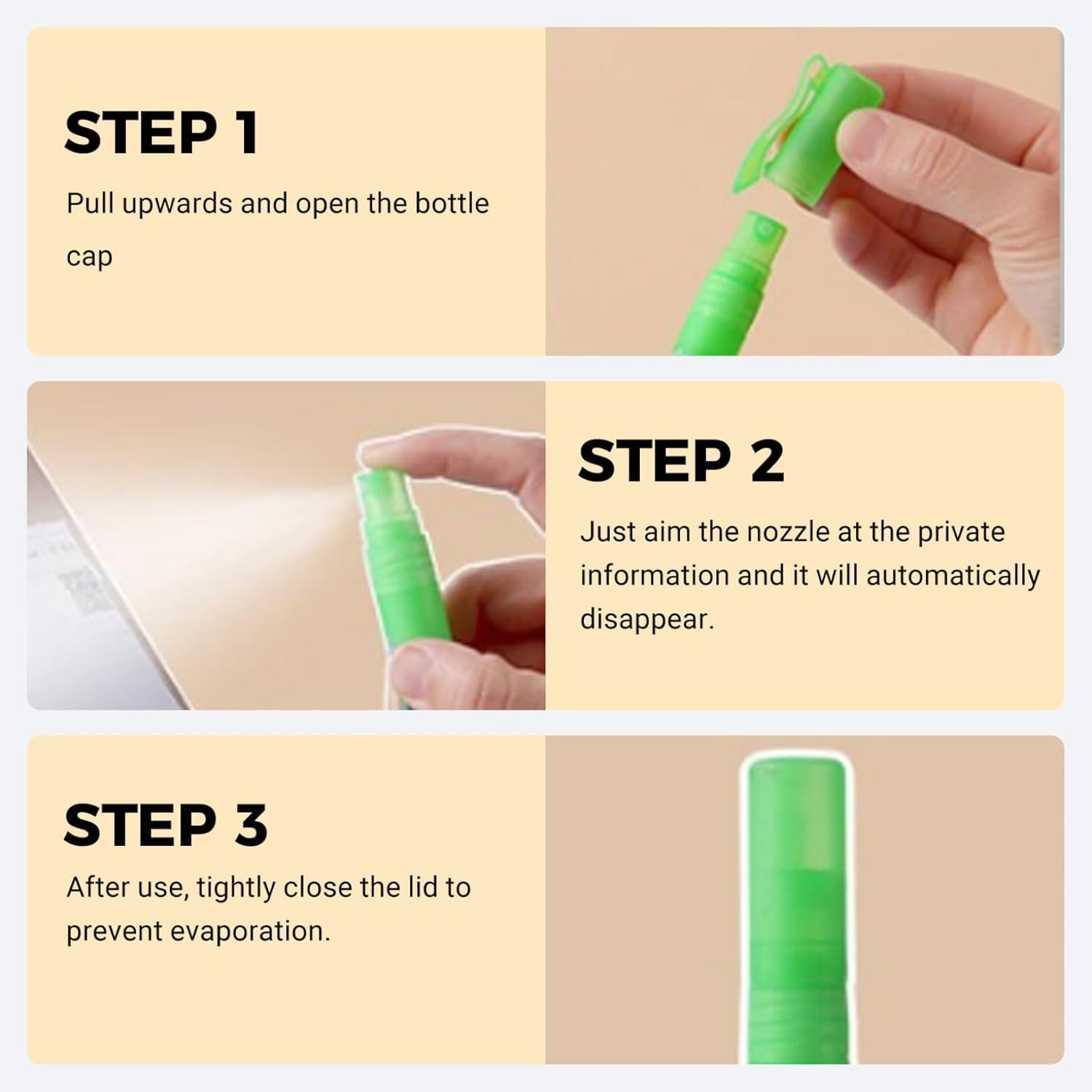 STEP 1

Pull upwards and open the bottle cap

STEP 2

Just aim the nozzle at the private information and it will automatically disappear.

STEP 3

After use, tightly close the lid to prevent evaporation.