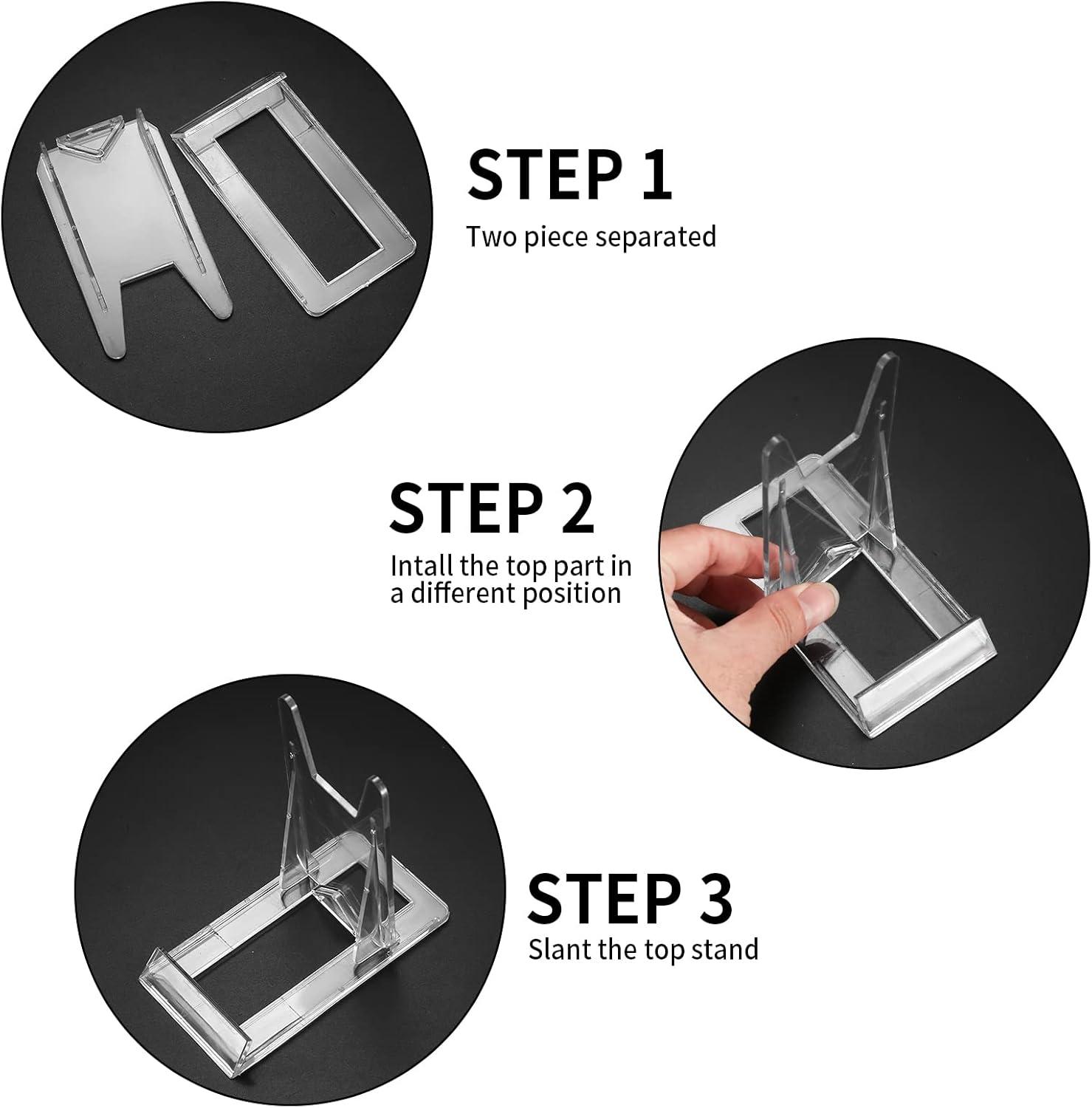 STEP 1
Two piece separated

STEP 2
Intall the top part in a different position

STEP 3
Slant the top stand