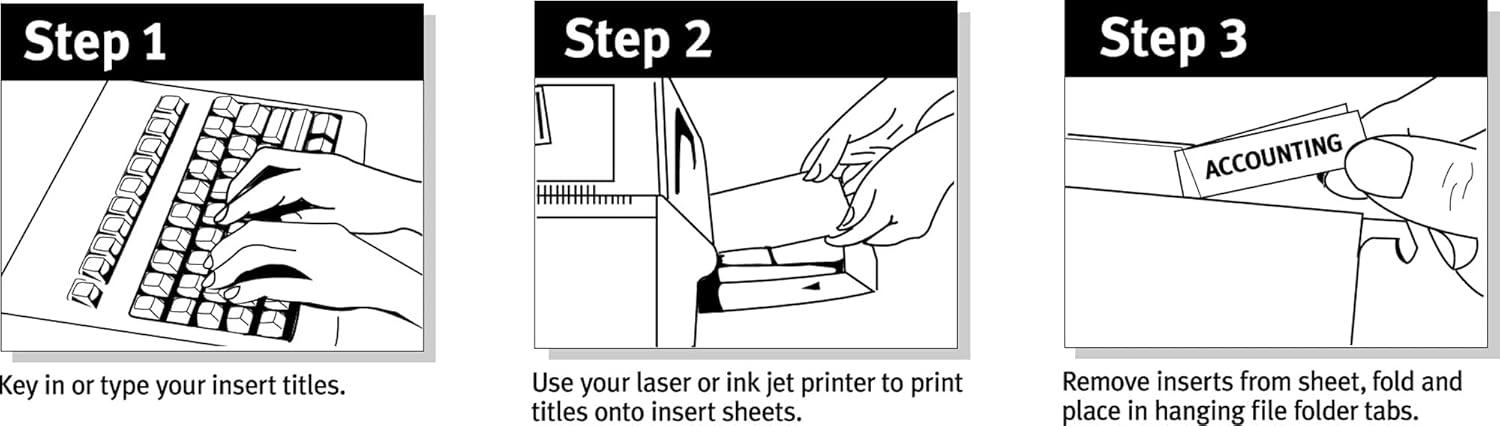 Step 1

Key in or type your insert titles.

Step 2

Use your laser or ink jet printer to print titles onto insert sheets.

Step 3

ACCOUNTING

Remove inserts from sheet, fold and place in hanging file folder tabs.