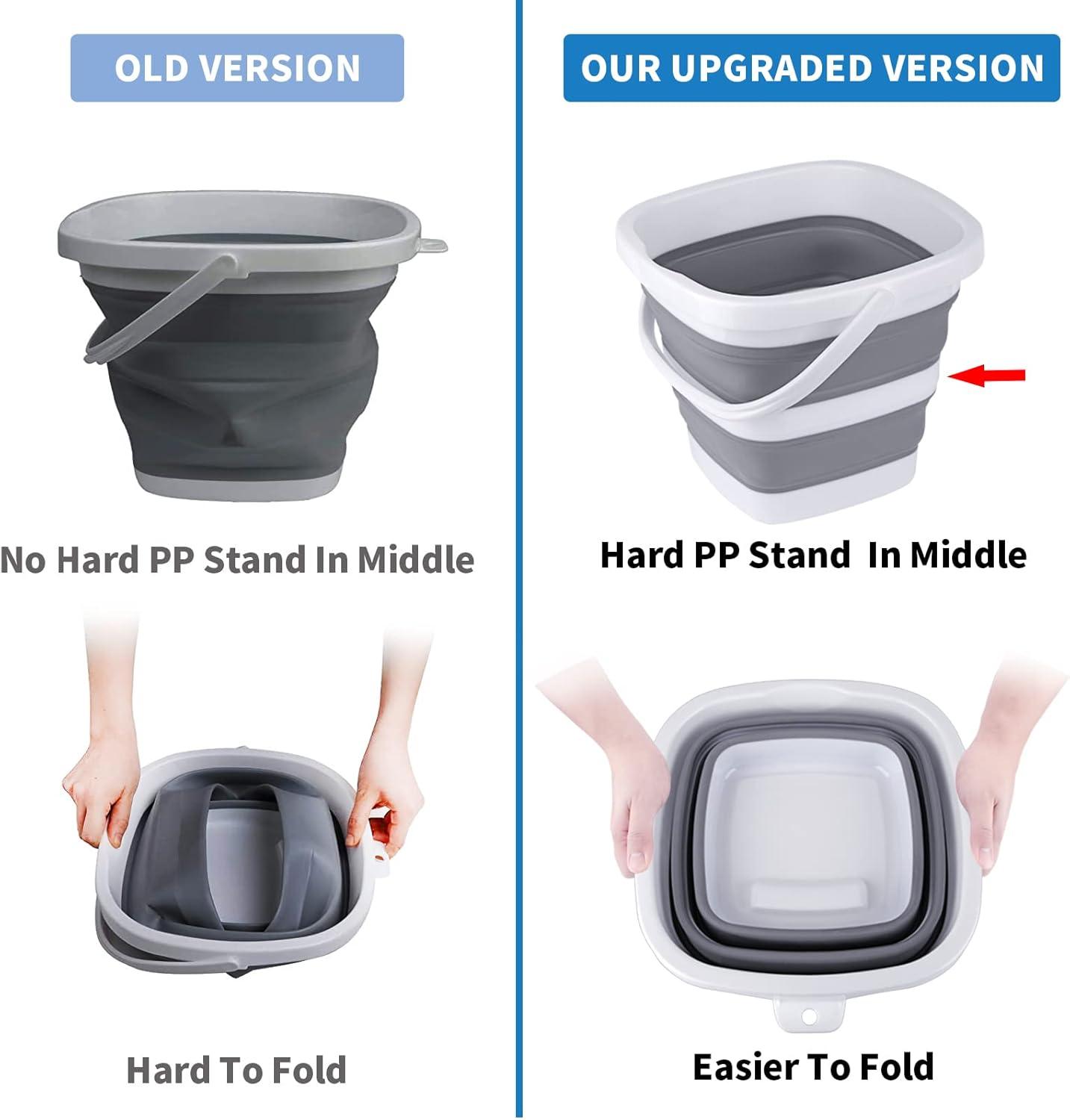 OLD VERSION

No Hard PP Stand In Middle

Hard To Fold

OUR UPGRADED VERSION

Hard PP Stand In Middle

Easier To Fold