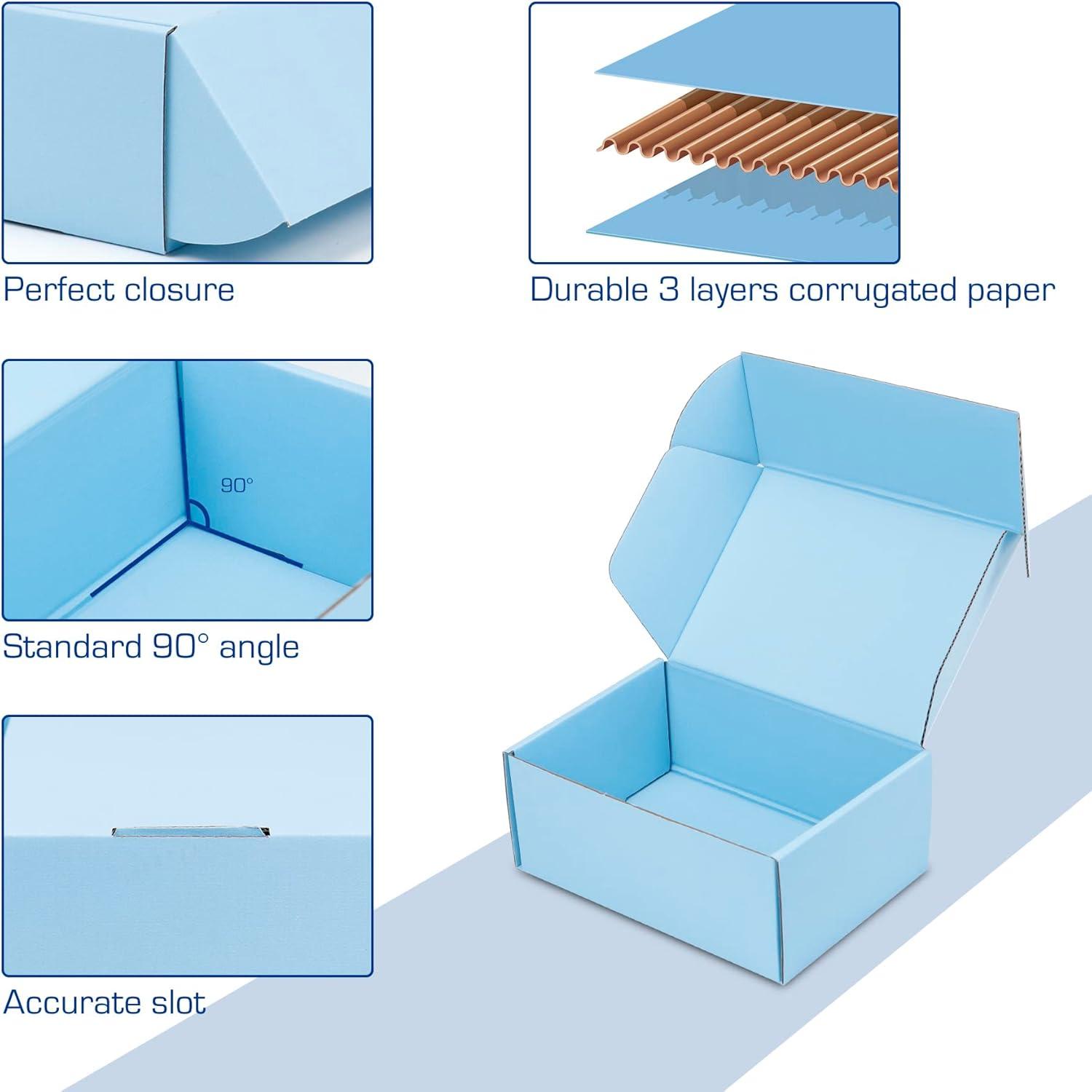 Perfect closure

Durable 3 layers corrugated paper

90°

Standard 90° angle

Accurate slot