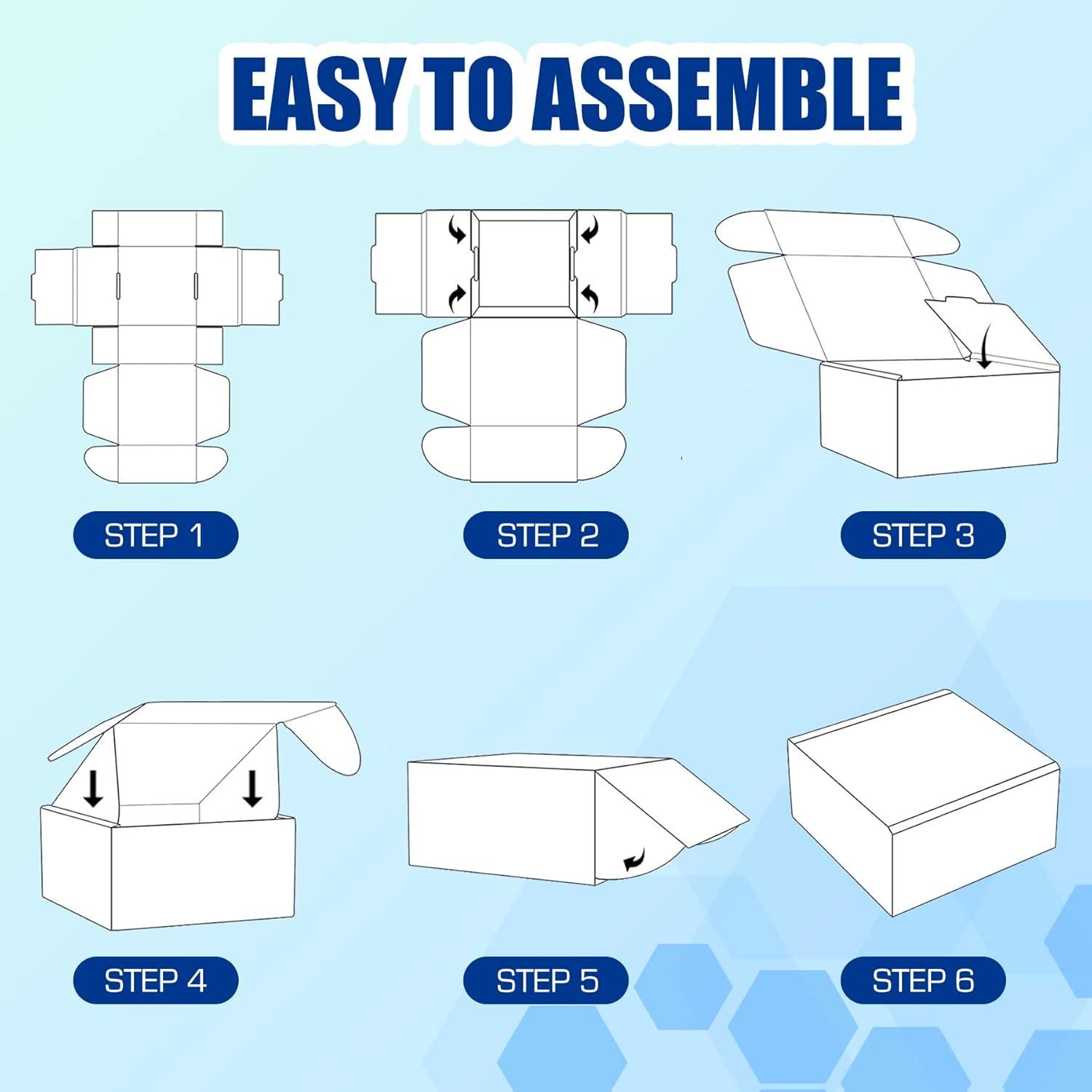 EASY TO ASSEMBLE

STEP 1

STEP 2

STEP 3

STEP 4

STEP 5

STEP 6